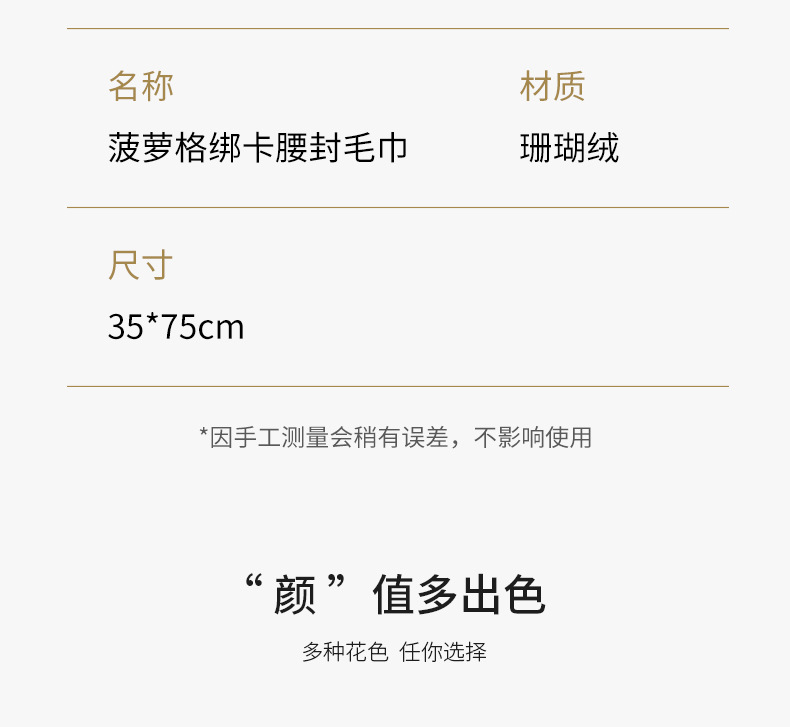 名称
菠萝格绑卡腰封毛巾

材质
珊瑚绒

尺寸
35*75cm

*因手工测量会稍有误差，不影响使用

“颜”值多出色

多种花色 任你选择