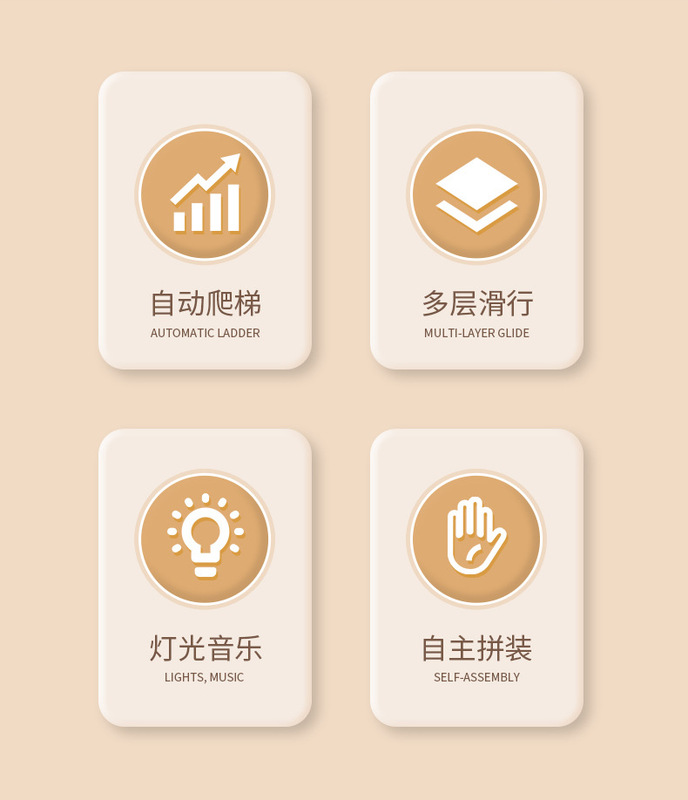 自动爬梯
AUTOMATIC LADDER

多层滑行
MULTI-LAYER GLIDE

灯光音乐
LIGHTS, MUSIC

自主拼装
SELF-ASSEMBLY