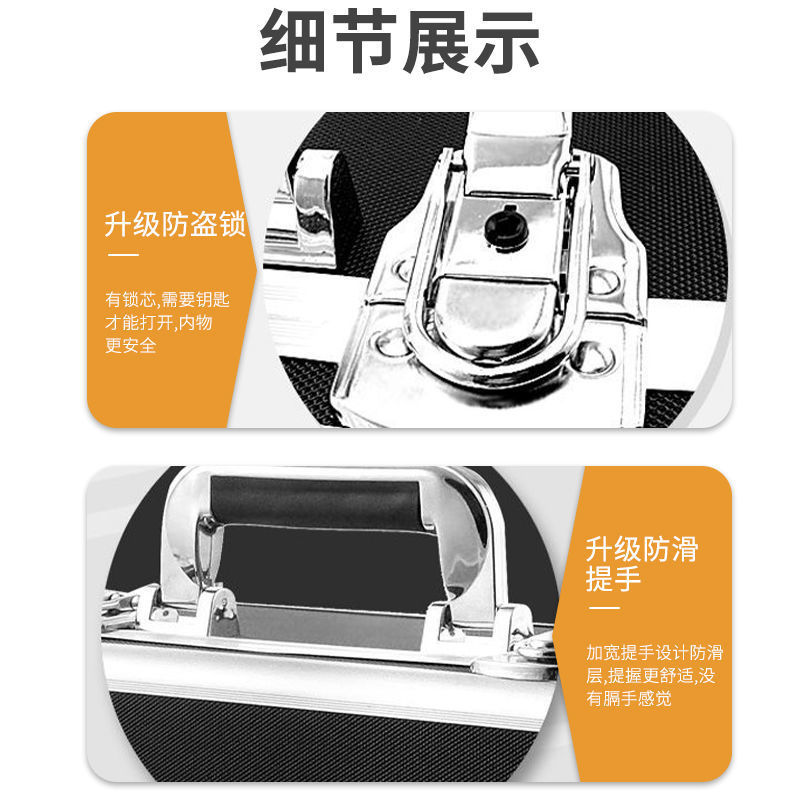 细节展示

升级防盗锁

有锁芯,需要钥匙才能打开,内物更安全

升级防滑提手

加宽提手设计防滑层,提握更舒适,没有膈手感觉