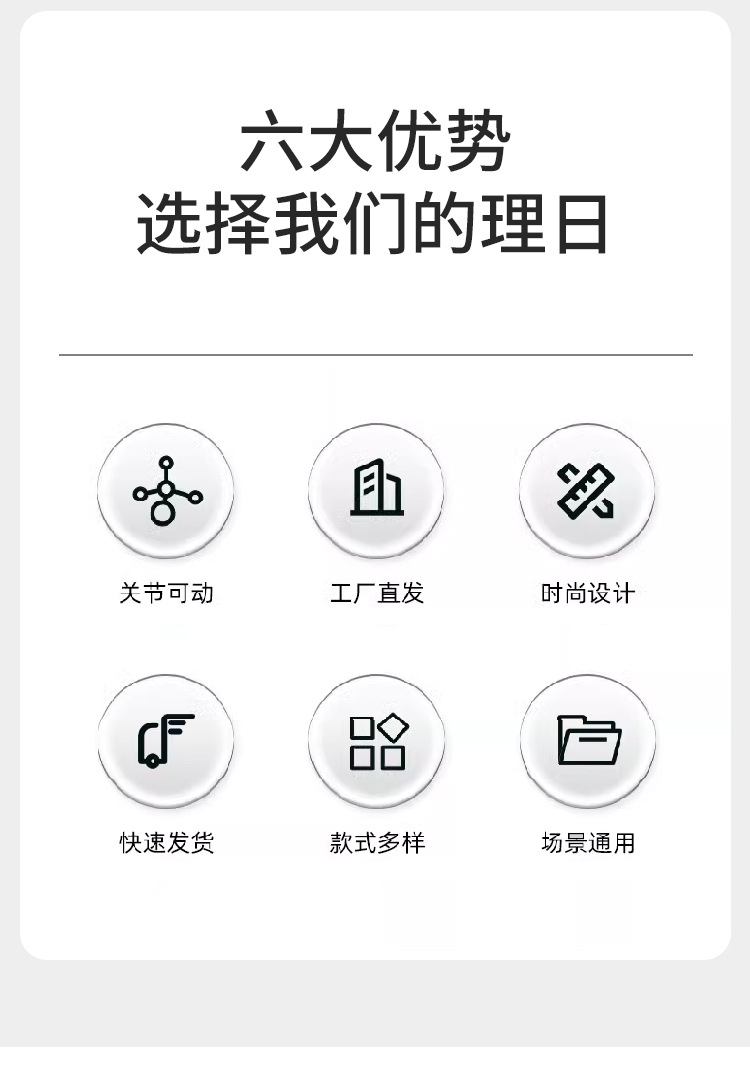 六大优势
选择我们的理日

关节可动

工厂直发

时尚设计

快速发货

款式多样

场景通用