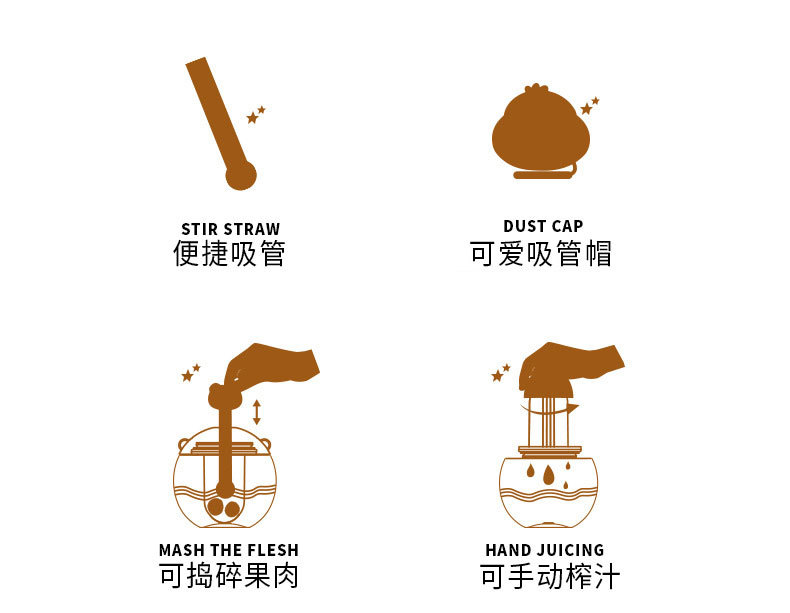 STIR STRAW
便捷吸管

DUST CAP
可爱吸管帽

MASH THE FLESH
可捣碎果肉

HAND JUICING
可手动榨汁