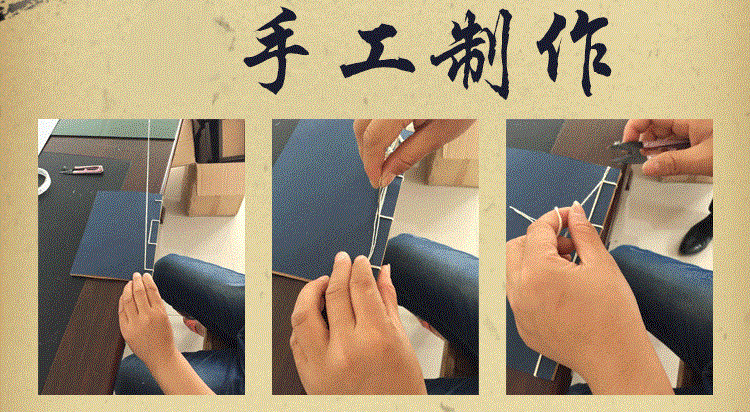 手工制作