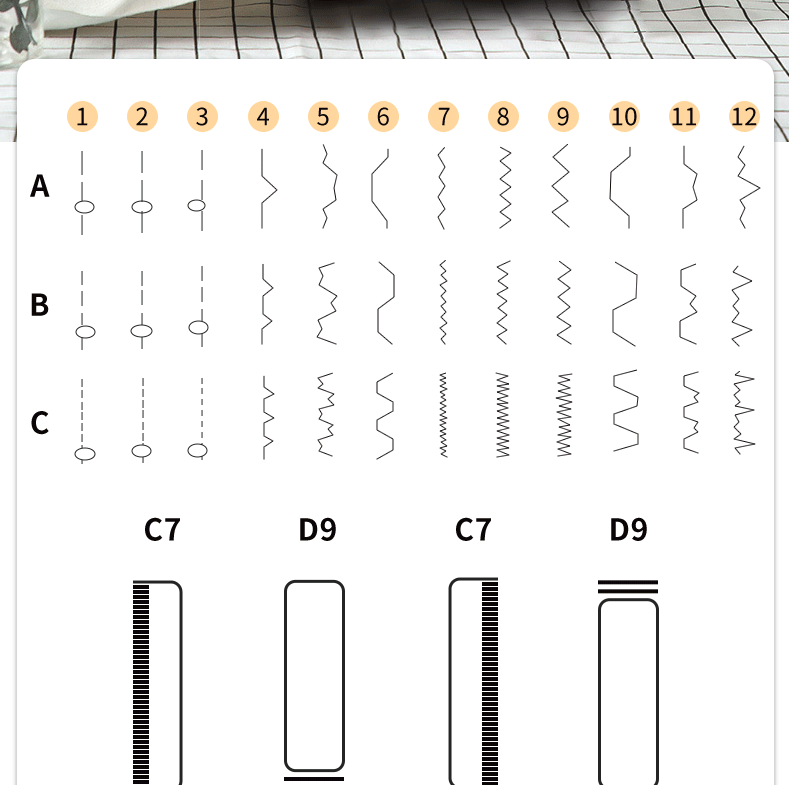 1 2 3 4 5 6 7 8 9 10 11 12

A

B

C

C7 D9 C7 D9