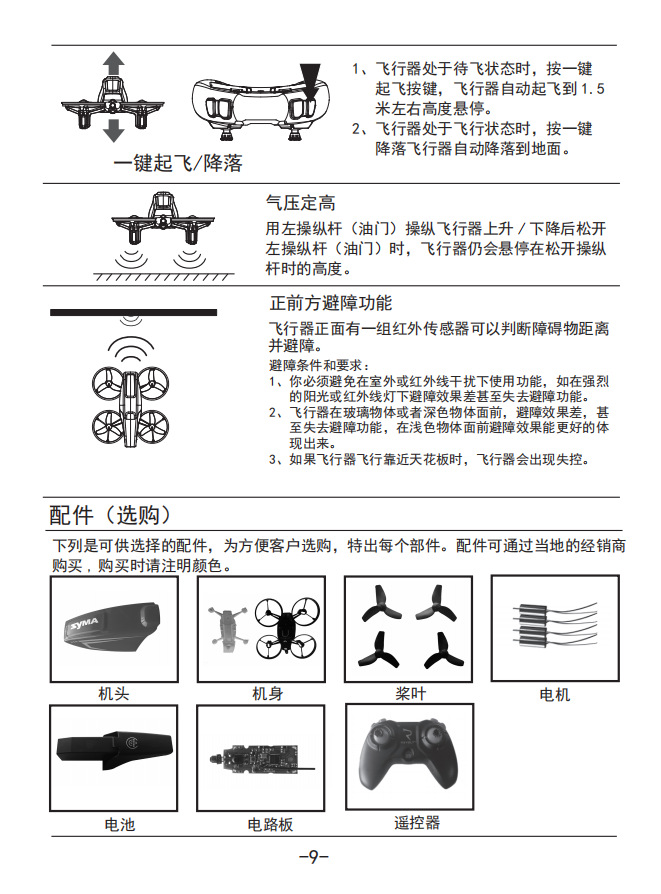 一键起飞/降落

1、飞行器处于待飞状态时，按一键起飞按键，飞行器自动起飞到1.5米左右高度悬停。
2、飞行器处于飞行状态时，按一键降落飞行器自动降落到地面。

气压定高
用左操纵杆（油门）操纵飞行器上升／下降后松开左操纵杆（油门）时，飞行器仍会悬停在松开操纵杆时的高度。

正前方避障功能
飞行器正面有一组红外传感器可以判断障碍物距离并避障。
避障条件和要求：
1、你必须避免在室外或红外线干扰下使用功能，如在强烈的阳光或红外线灯下避障效果差甚至失去避障功能。
2、飞行器在玻璃物体或者深色物体面前，避障效果差，甚至失去避障功能，在浅色物体面前避障效果能更好的体现出来。
3、如果飞行器飞行靠近天花板时，飞行器会出现失控。

配件（选购）
下列是可供选择的配件，为方便客户选购，特出每个部件。配件可通过当地的经销商购买，购买时请注明颜色。

SYMA
机头
机身
桨叶
电机
电池
电路板
遥控器

-9-