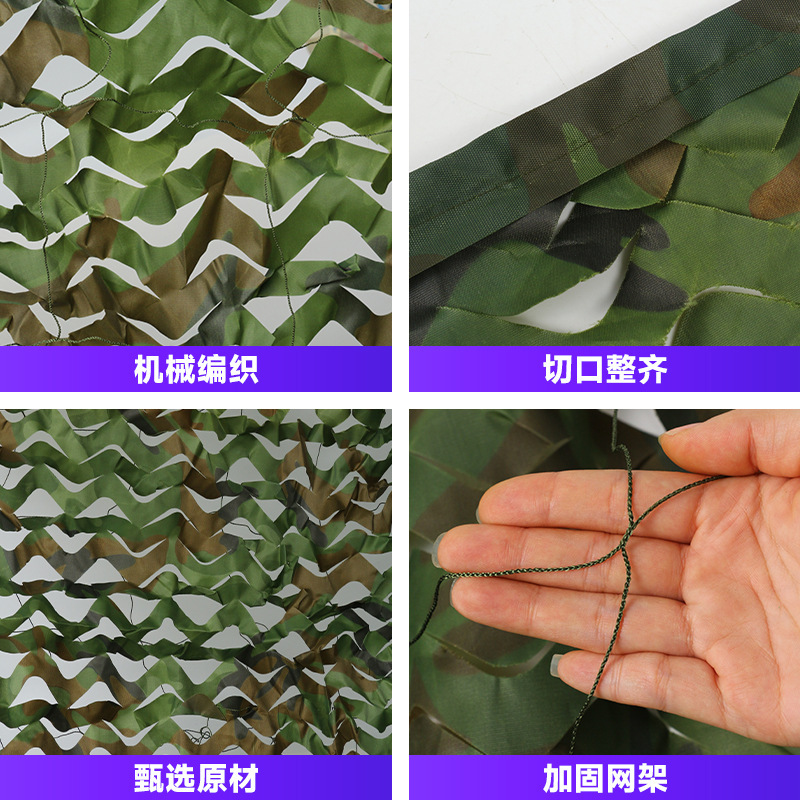 机械编织

切口整齐

甄选原材

加固网架