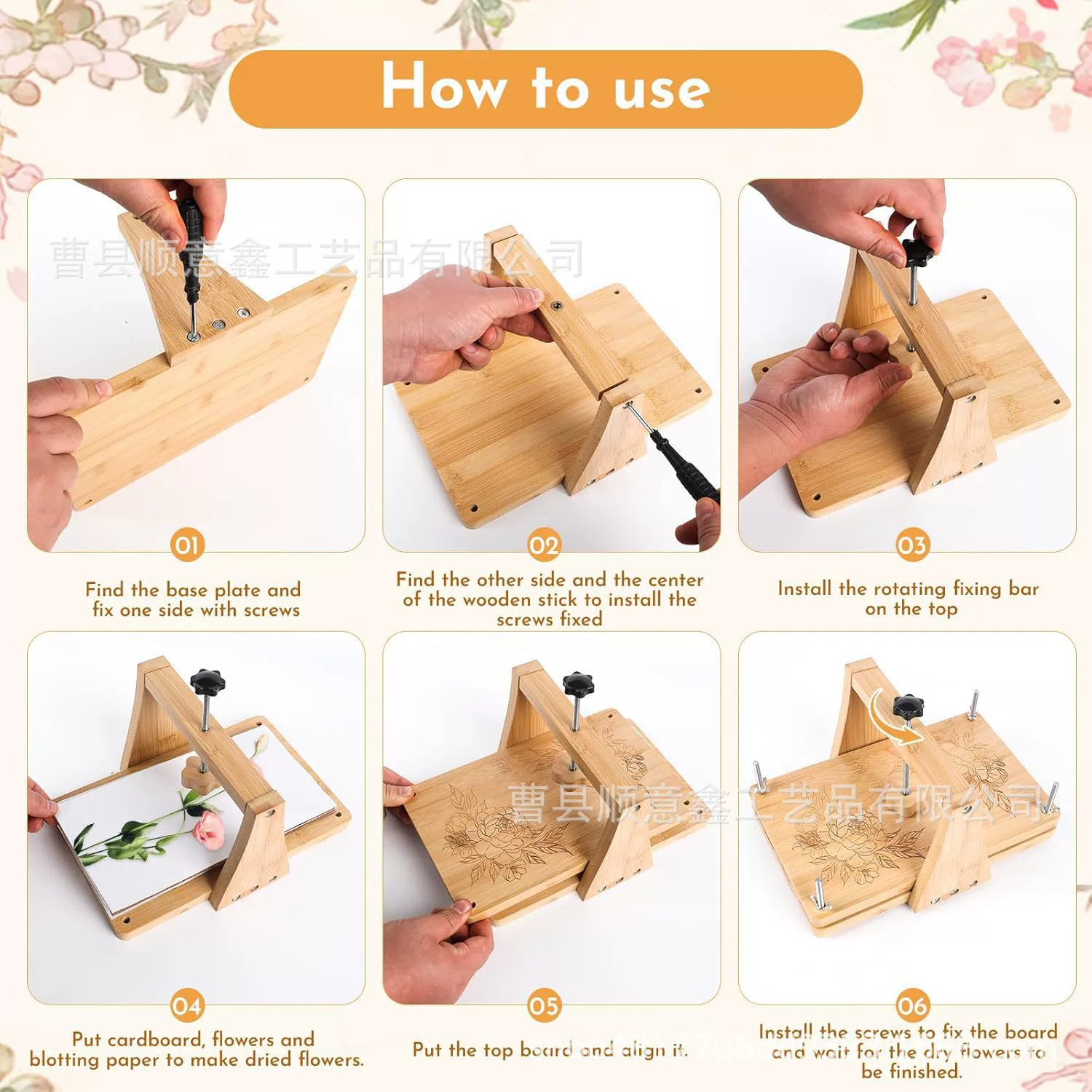 How to use

曹县顺意鑫工艺品有限公司

01
Find the base plate and fix one side with screws

02
Find the other side and the center of the wooden stick to install the screws fixed

03
Install the rotating fixing bar on the top

曹县顺意鑫工艺品有限公司

04
Put cardboard, flowers and blotting paper to make dried flowers.

05
Put the top board and align it.

06
Install the screws to fix the board and wait for the dry flowers to be finished.