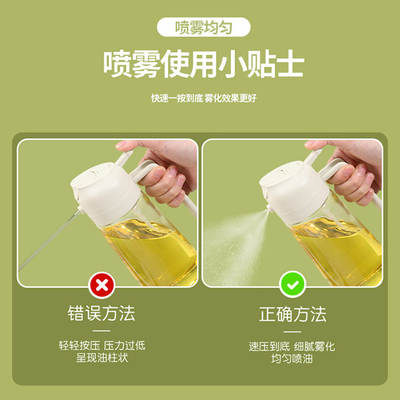 喷雾均匀

喷雾使用小贴士

快速一按到底 雾化效果更好

错误方法

轻轻按压 压力过低
呈现油柱状

正确方法

速压到底 细腻雾化
均匀喷油