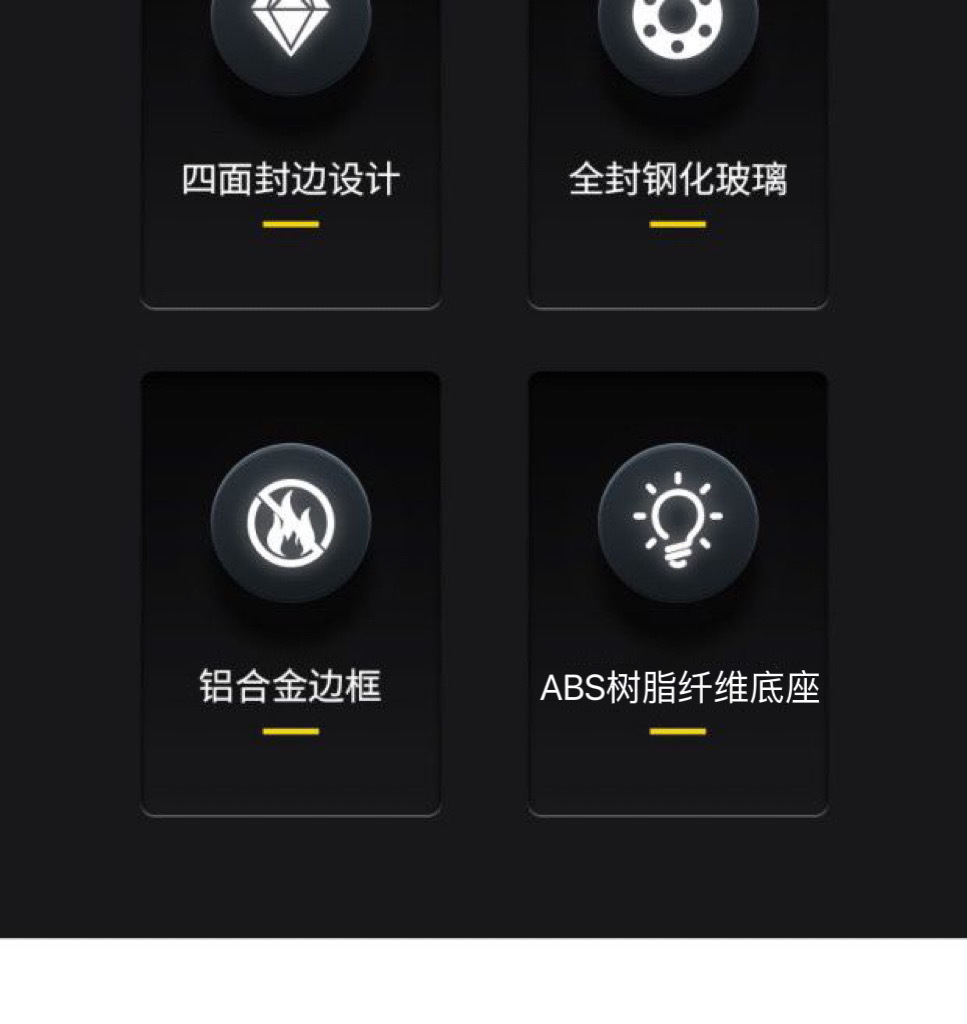 四面封边设计

全封钢化玻璃

铝合金边框

ABS树脂纤维底座