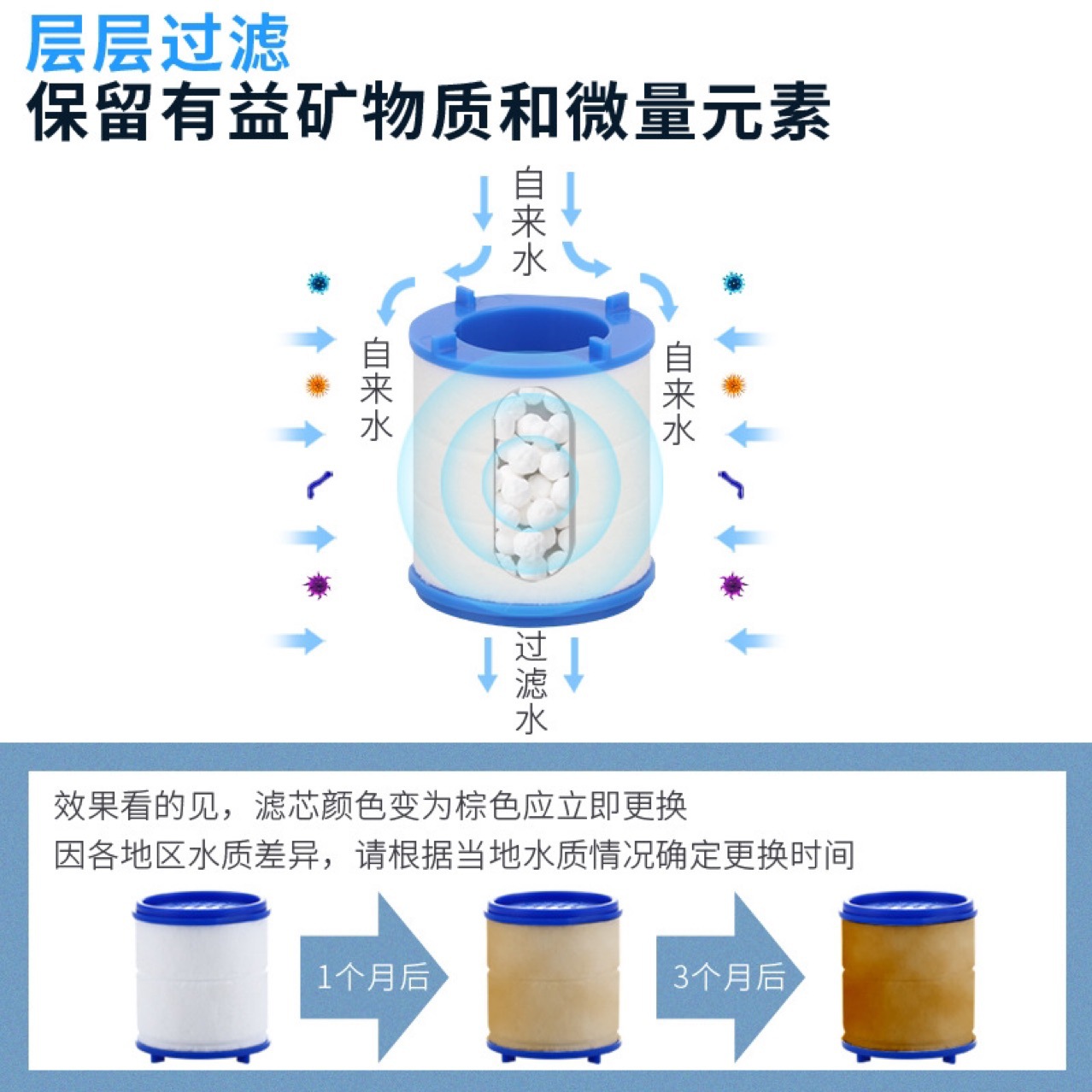 层层过滤
保留有益矿物质和微量元素

自来水

自来水

自来水

过滤水

效果看的见，滤芯颜色变为棕色应立即更换
因各地区水质差异，请根据当地水质情况确定更换时间

1个月后

3个月后