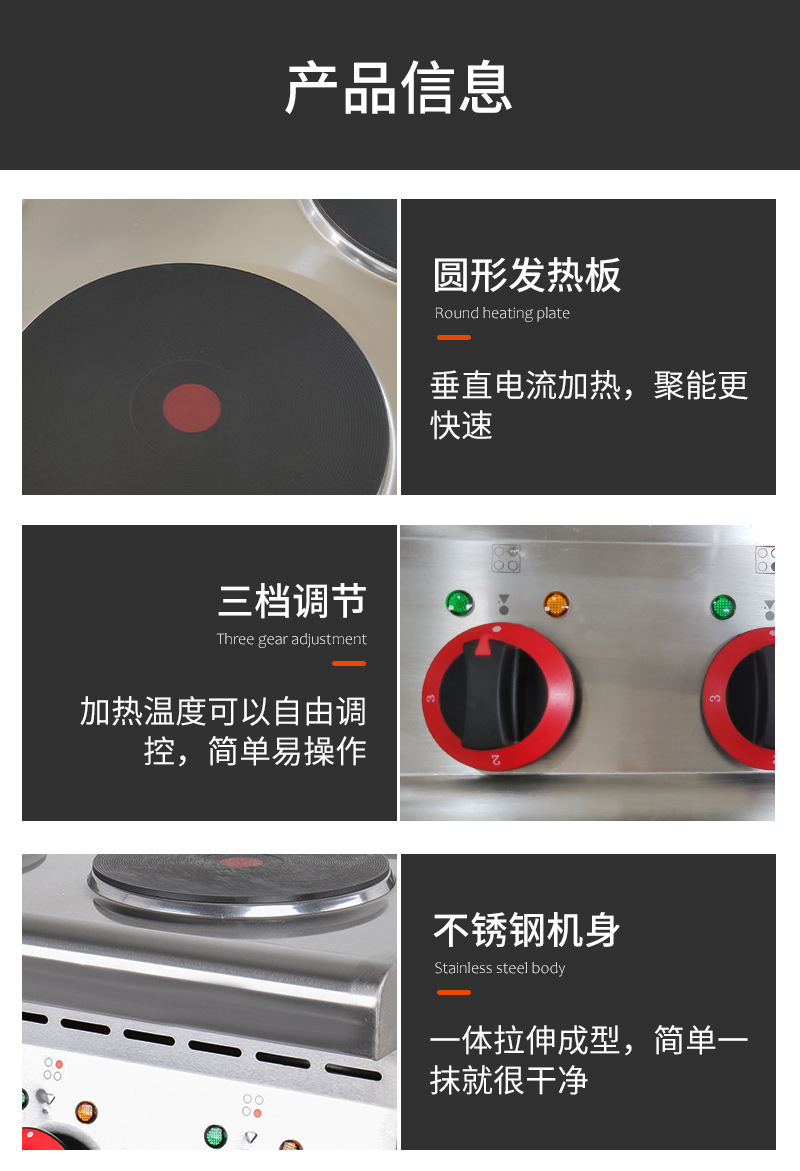 产品信息

圆形发热板
Round heating plate

垂直电流加热，聚能更快速

三档调节
Three gear adjustment

加热温度可以自由调控，简单易操作

3
2
3

不锈钢机身
Stainless steel body

一体拉伸成型，简单一抹就很干净