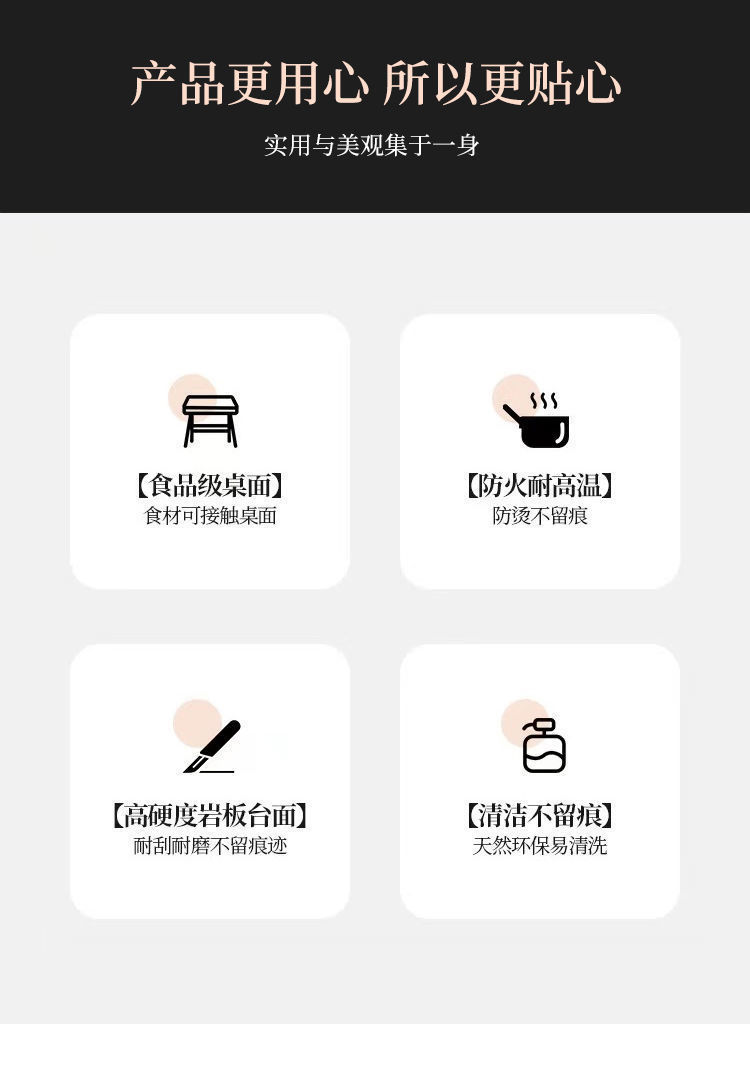 产品更用心 所以更贴心

实用与美观集于一身

【食品级桌面】
食材可接触桌面

【防火耐高温】
防烫不留痕

【高硬度岩板台面】
耐刮耐磨不留痕迹

【清洁不留痕】
天然环保易清洗