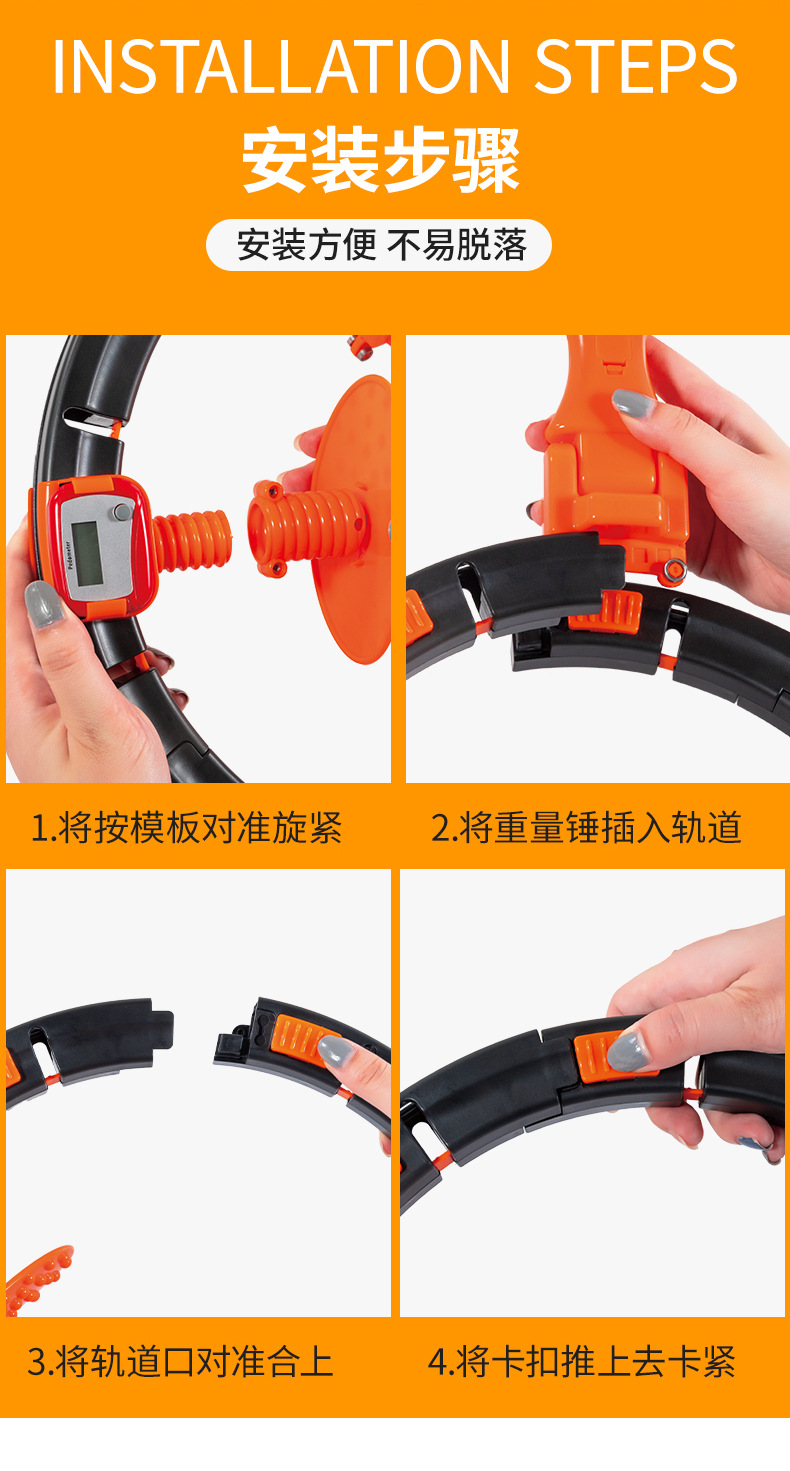 INSTALLATION STEPS
安装步骤

安装方便 不易脱落

Pedometer

1.将按模板对准旋紧

2.将重量锤插入轨道

3.将轨道口对准合上

4.将卡扣推上去卡紧