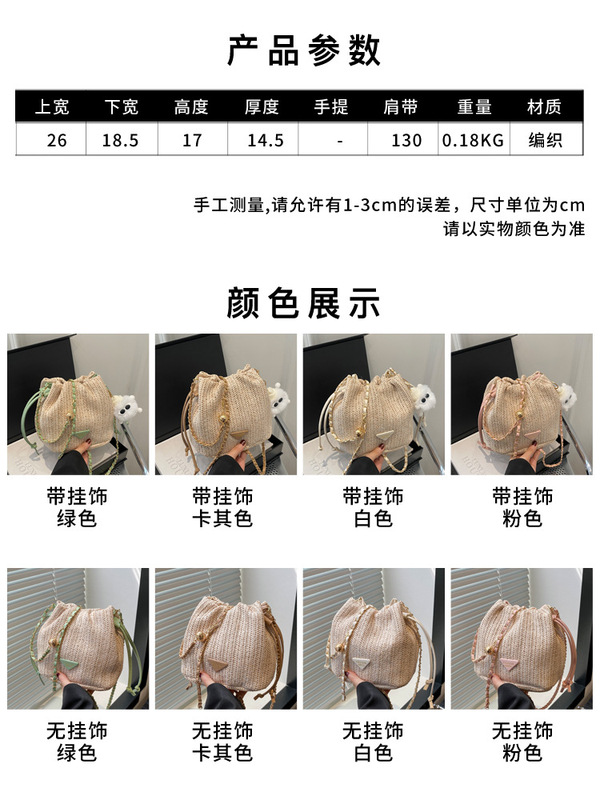 产品参数

| 上宽 | 下宽 | 高度 | 厚度 | 手提 | 肩带 | 重量 | 材质 |
|---|---|---|---|---|---|---|---|
| 26 | 18.5 | 17 | 14.5 | - | 130 | 0.18KG | 编织 |

手工测量,请允许有1-3cm的误差，尺寸单位为cm
请以实物颜色为准

颜色展示

带挂饰
绿色

带挂饰
卡其色

带挂饰
白色

带挂饰
粉色

无挂饰
绿色

无挂饰
卡其色

无挂饰
白色

无挂饰
粉色