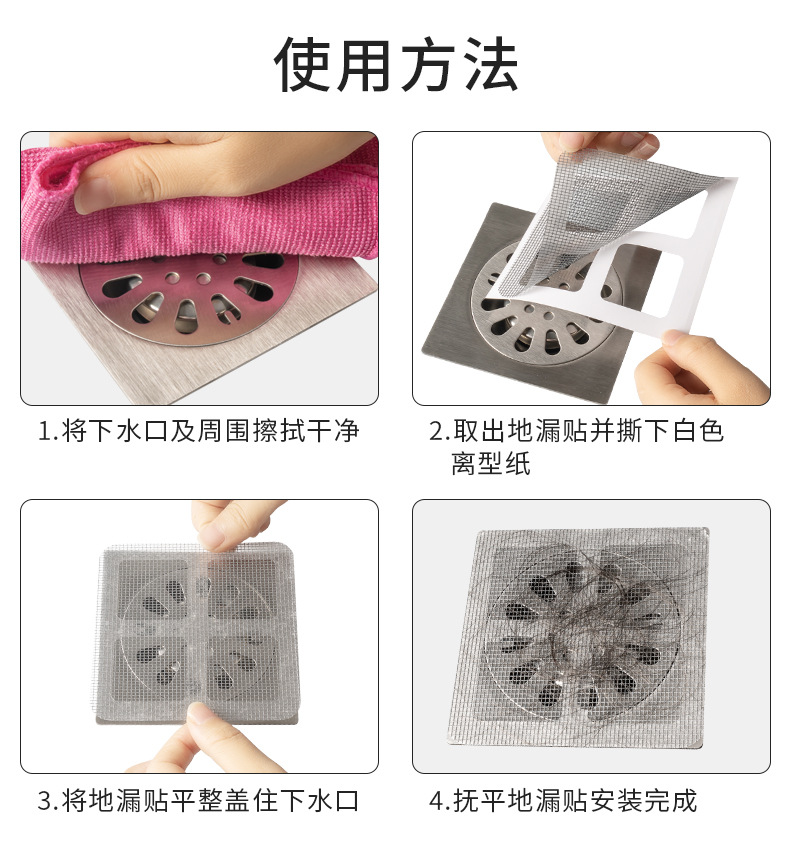 使用方法

1.将下水口及周围擦拭干净

2.取出地漏贴并撕下白色离型纸

3.将地漏贴平整盖住下水口

4.抚平地漏贴安装完成