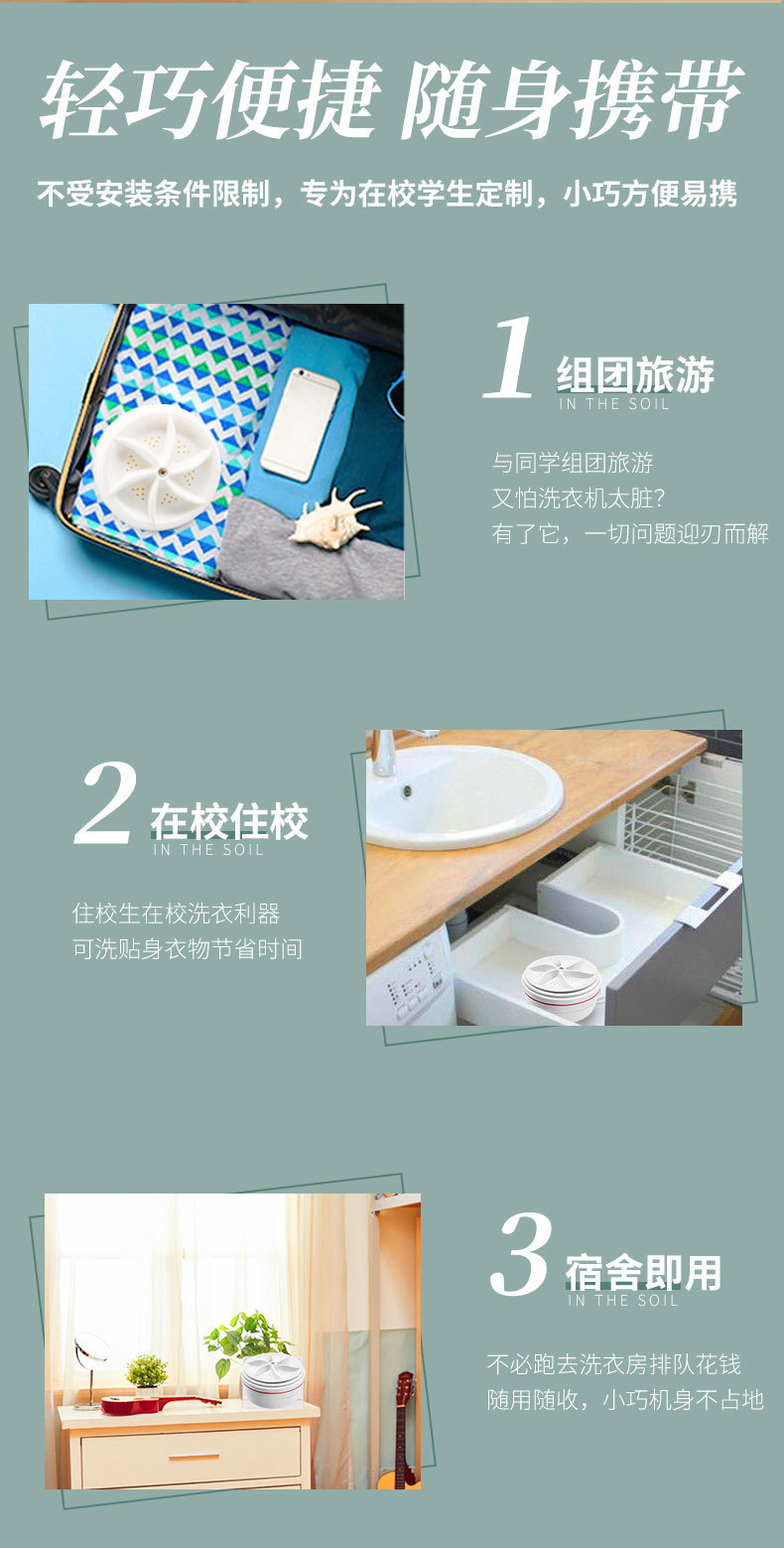 轻巧便捷 随身携带

不受安装条件限制，专为在校学生定制，小巧方便易携

1 组团旅游
IN THE SOIL

与同学组团旅游
又怕洗衣机太脏?
有了它，一切问题迎刃而解

2 在校住校
IN THE SOIL

住校生在校洗衣利器
可洗贴身衣物节省时间

3 宿舍即用
IN THE SOIL

不必跑去洗衣房排队花钱
随用随收，小巧机身不占地