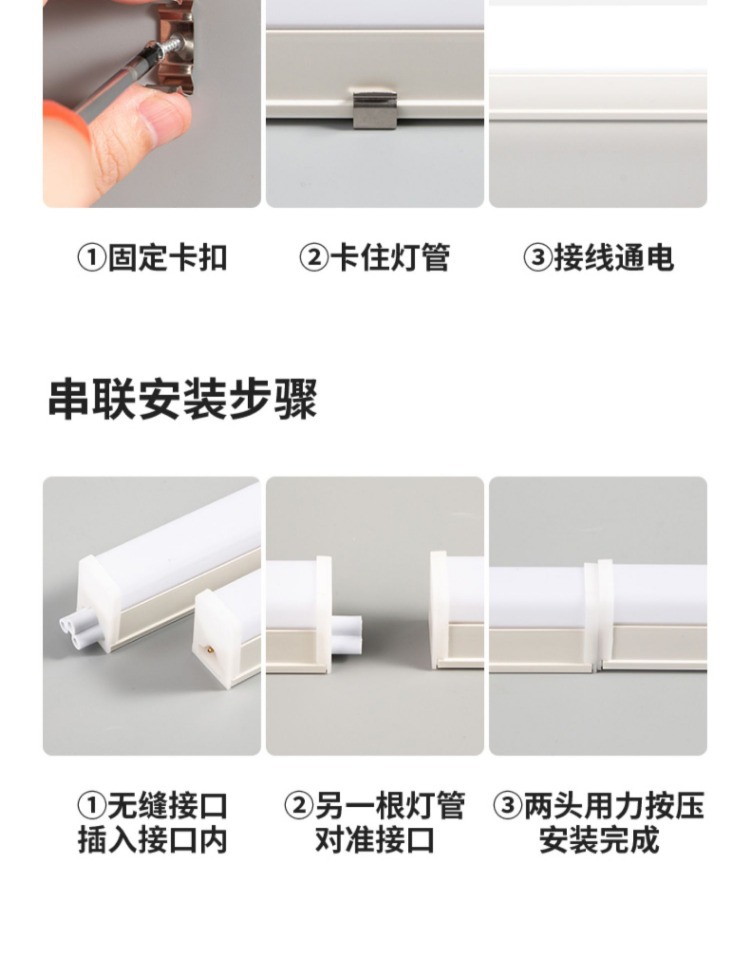 ①固定卡扣

②卡住灯管

③接线通电

串联安装步骤

①无缝接口插入接口内

②另一根灯管对准接口

③两头用力按压安装完成