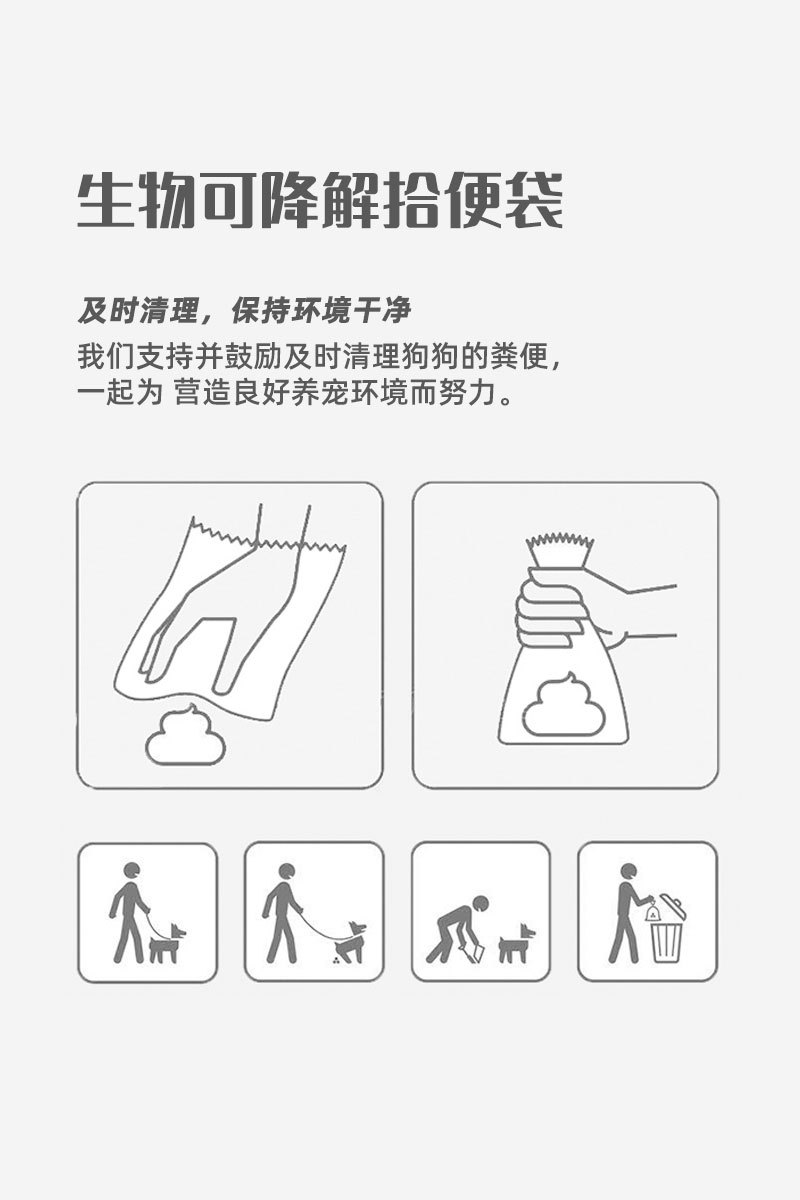 生物可降解拾便袋

及时清理，保持环境干净
我们支持并鼓励及时清理狗狗的粪便，一起为 营造良好养宠环境而努力。