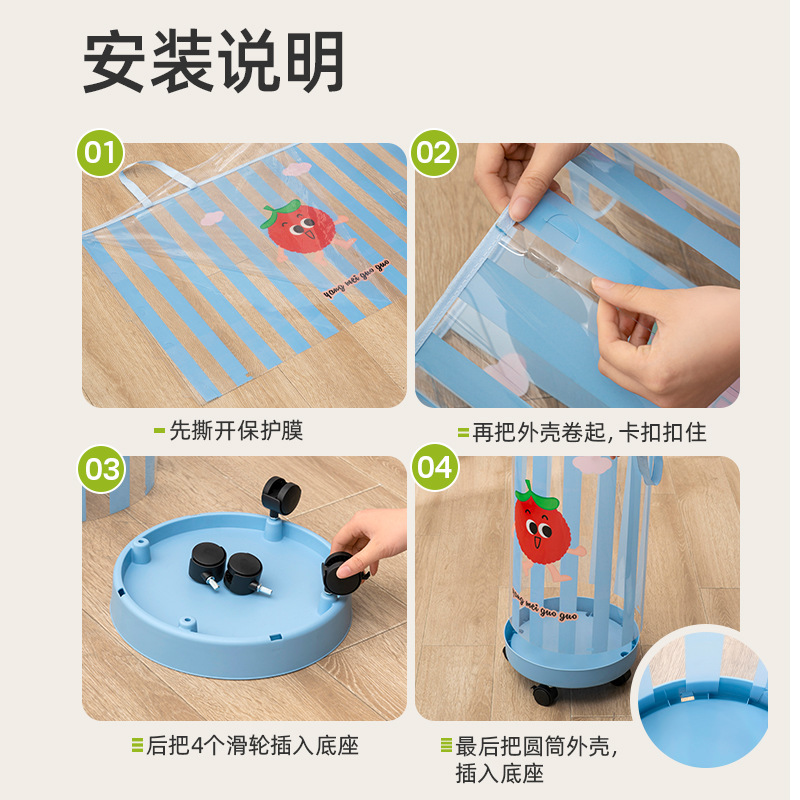 安装说明

01

yang mei guo guo

先撕开保护膜

02

再把外壳卷起，卡扣扣住

03

后把4个滑轮插入底座

04

yang mei guo guo

最后把圆筒外壳，插入底座