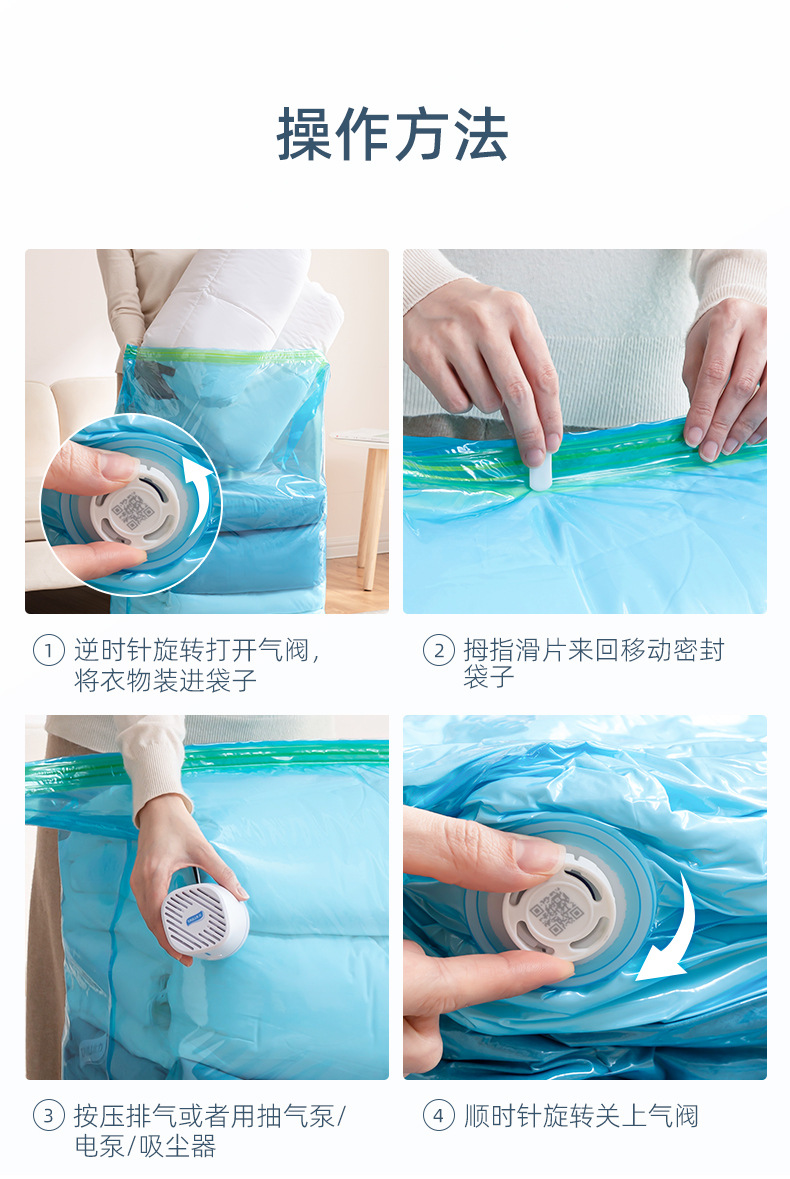 操作方法

1 逆时针旋转打开气阀，将衣物装进袋子

2 拇指滑片来回移动密封袋子

3 按压排气或者用抽气泵/电泵/吸尘器

4 顺时针旋转关上气阀