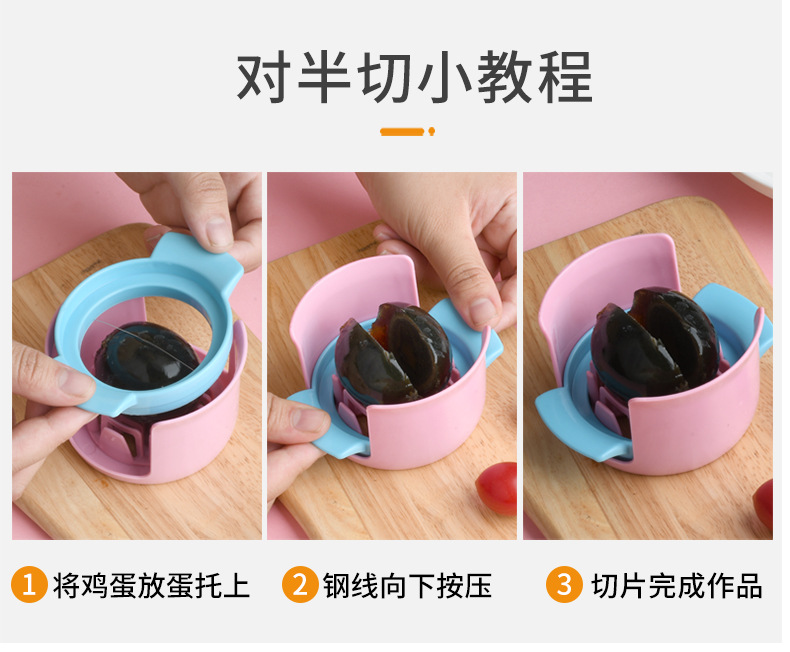 对半切小教程

1 将鸡蛋放蛋托上

2 钢线向下按压

3 切片完成作品