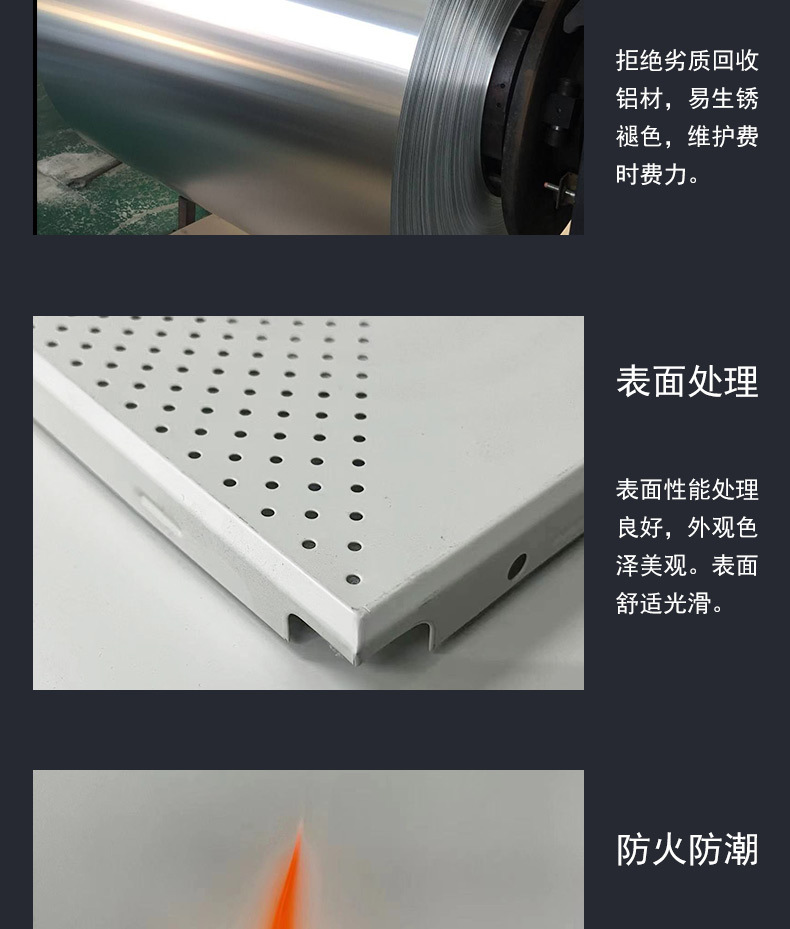 拒绝劣质回收铝材，易生锈褪色，维护费时费力。

表面处理

表面性能处理良好，外观色泽美观。表面舒适光滑。

防火防潮