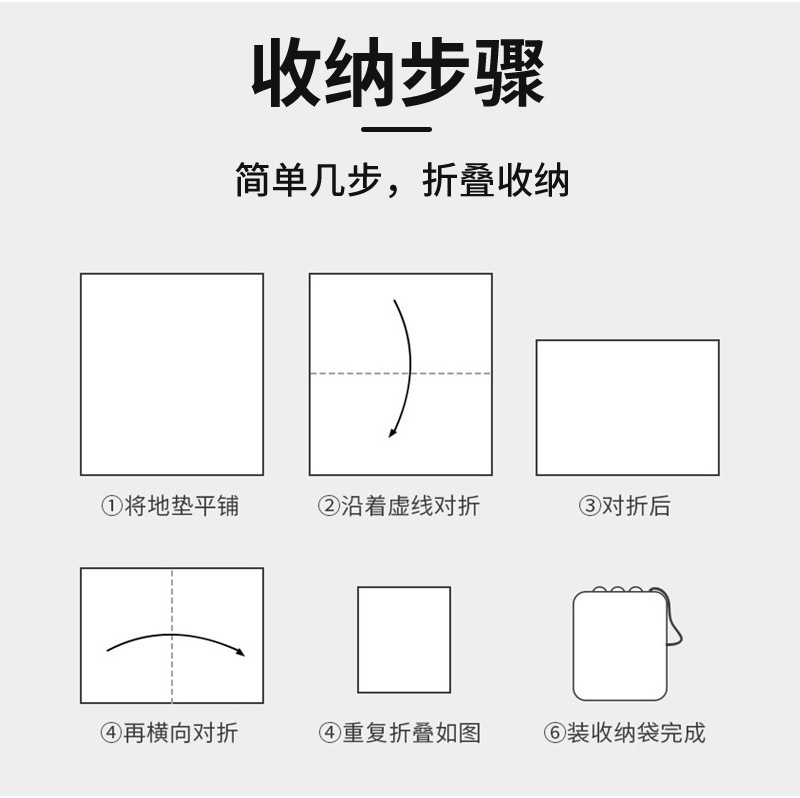 收纳步骤

简单几步，折叠收纳

①将地垫平铺

②沿着虚线对折

③对折后

④再横向对折

④重复折叠如图

⑥装收纳袋完成