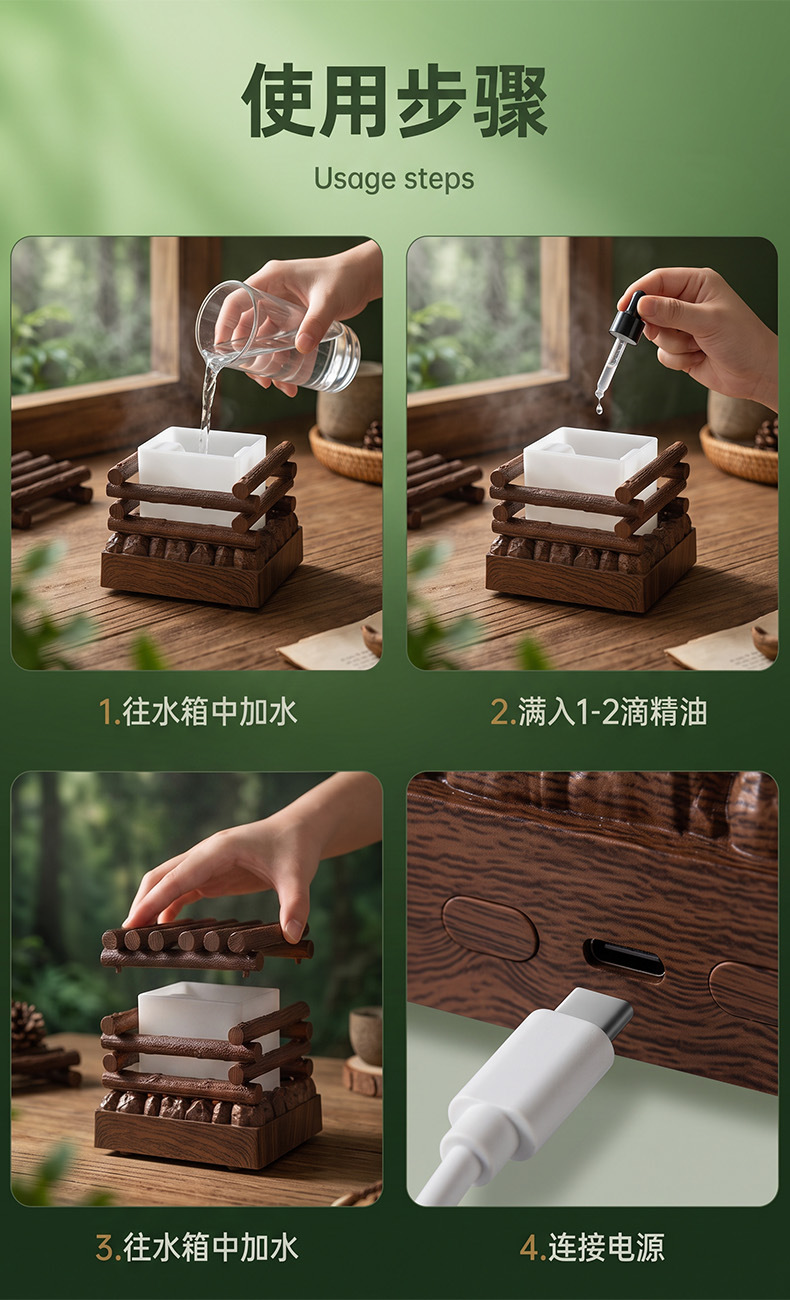 使用步骤

Usage steps

1.往水箱中加水

2.满入1-2滴精油

3.往水箱中加水

4.连接电源