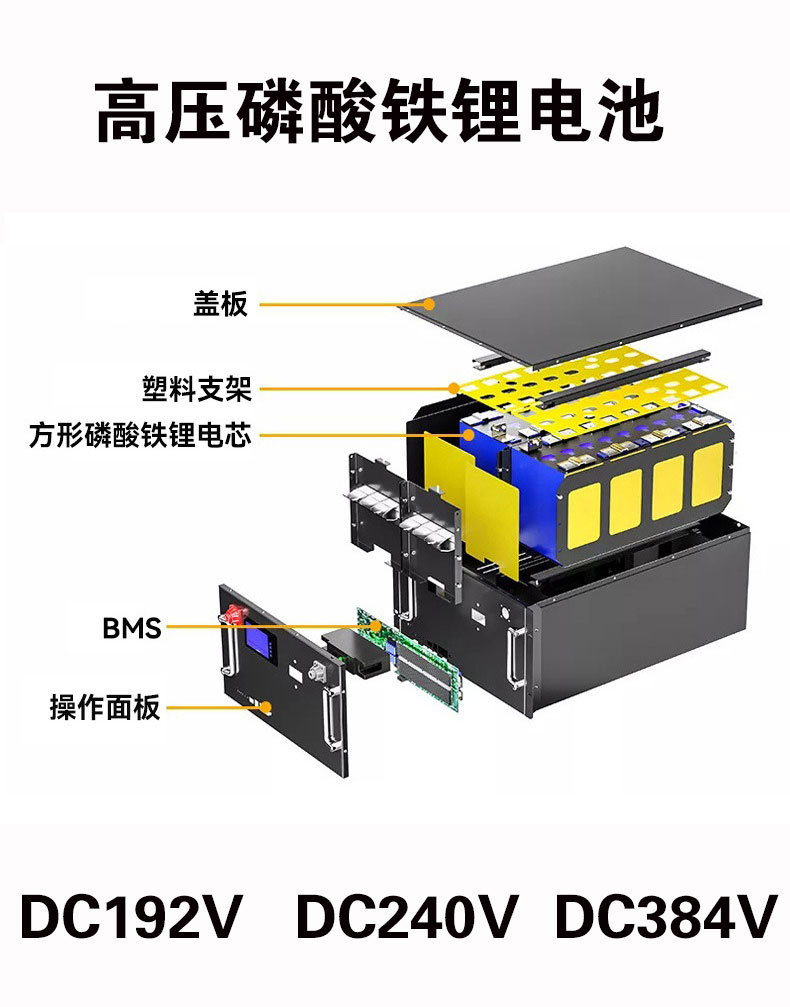 高压磷酸铁锂电池

盖板

塑料支架

方形磷酸铁锂电芯

BMS

操作面板

DC192V DC240V DC384V