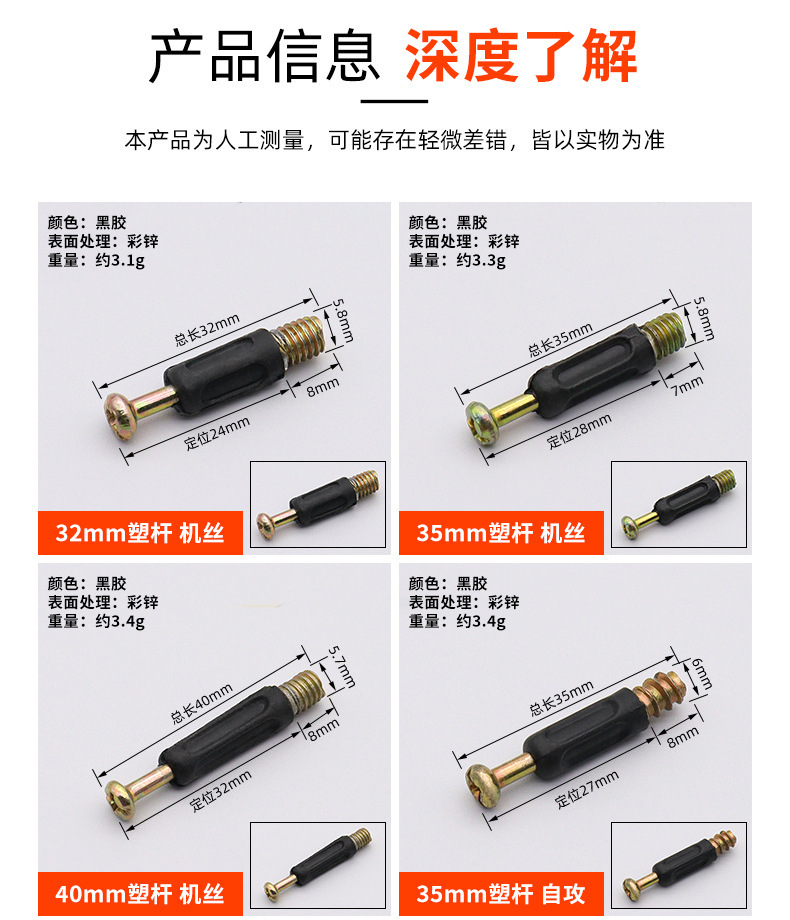 产品信息 深度了解

本产品为人工测量，可能存在轻微差错，皆以实物为准

颜色：黑胶
表面处理：彩锌
重量：约3.1g

总长32mm
5.8mm
8mm
定位24mm

32mm塑杆 机丝

颜色：黑胶
表面处理：彩锌
重量：约3.3g

总长35mm
5.8mm
7mm
定位28mm

35mm塑杆 机丝

颜色：黑胶
表面处理：彩锌
重量：约3.4g

总长40mm
5.7mm
8mm
定位32mm

40mm塑杆 机丝

颜色：黑胶
表面处理：彩锌
重量：约3.4g

总长35mm
6mm
8mm
定位27mm

35mm塑杆 自攻