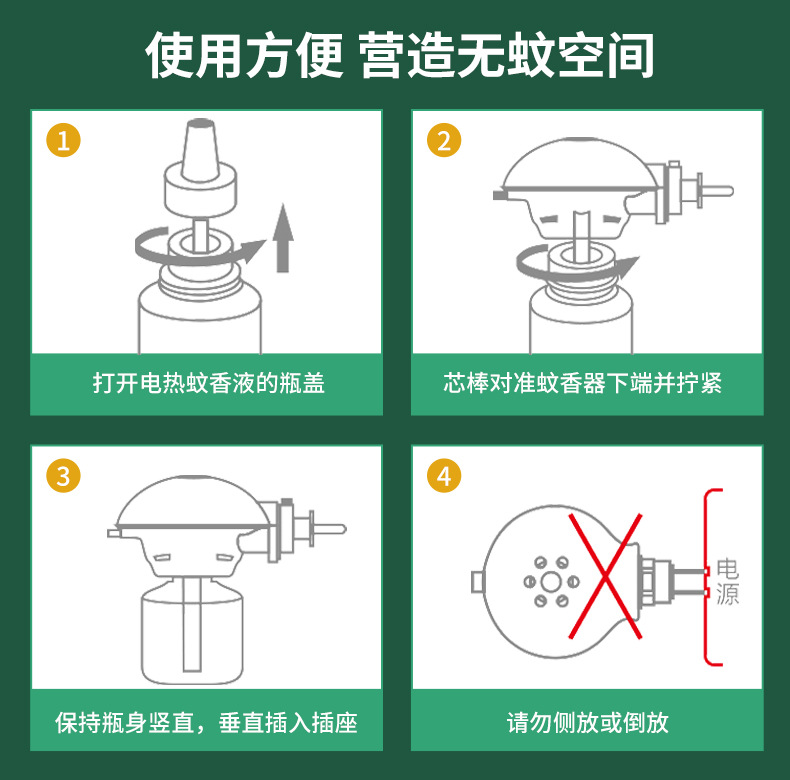 使用方便 营造无蚊空间

1

打开电热蚊香液的瓶盖

2

芯棒对准蚊香器下端并拧紧

3

保持瓶身竖直，垂直插入插座

4

电源

请勿侧放或倒放