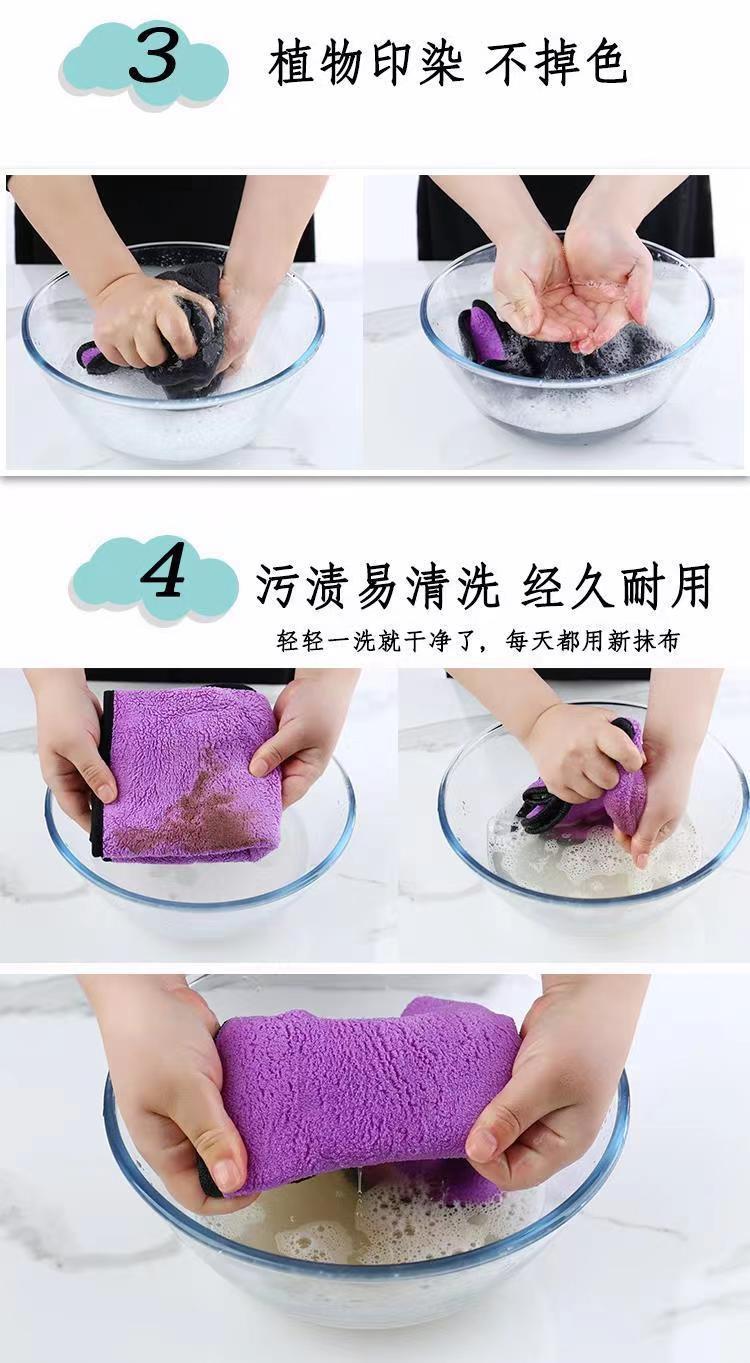 3 植物印染 不掉色

4 污渍易清洗 经久耐用

轻轻一洗就干净了，每天都用新抹布