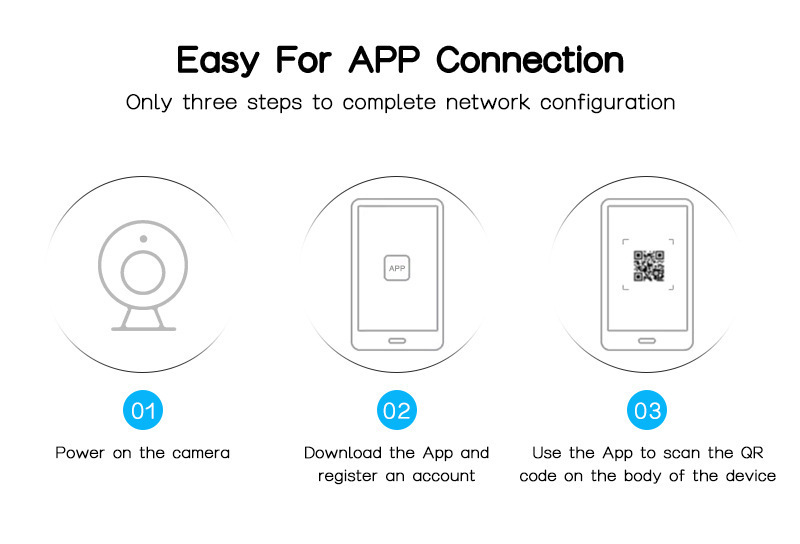 Easy For APP Connection

Only three steps to complete network configuration

APP

01

Power on the camera

02

Download the App and register an account

03

Use the App to scan the QR code on the body of the device