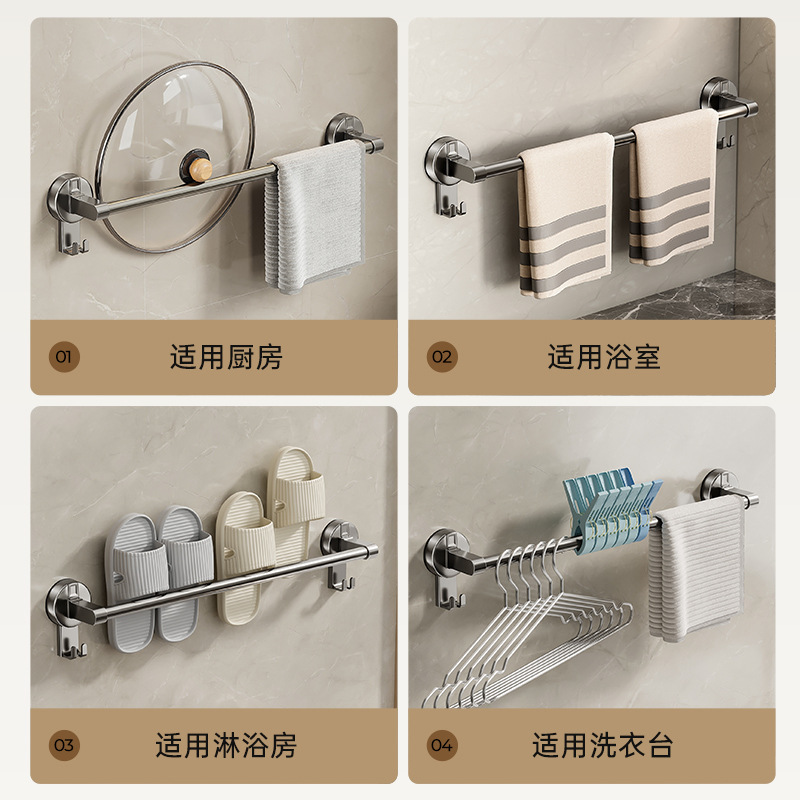 01 适用厨房

02 适用浴室

03 适用淋浴房

04 适用洗衣台