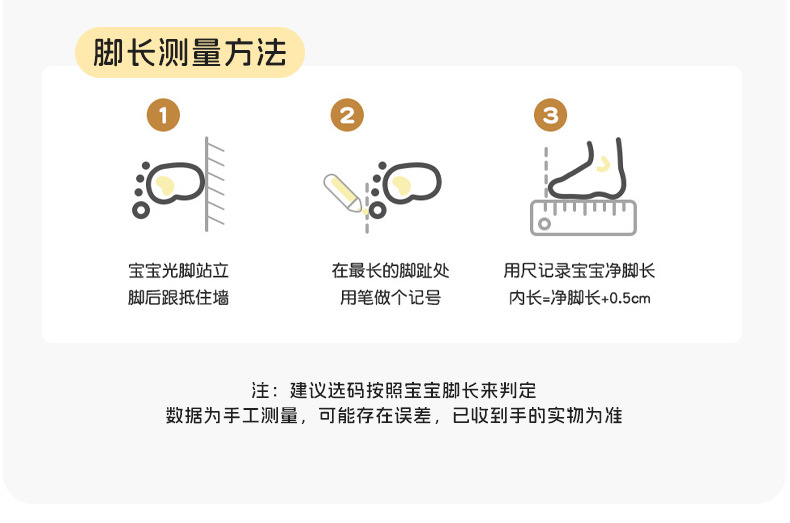 脚长测量方法

1

宝宝光脚站立
脚后跟抵住墙

2

在最长的脚趾处
用笔做个记号

3

用尺记录宝宝净脚长
内长=净脚长+0.5cm

注：建议选码按照宝宝脚长来判定
数据为手工测量，可能存在误差，已收到手的实物为准