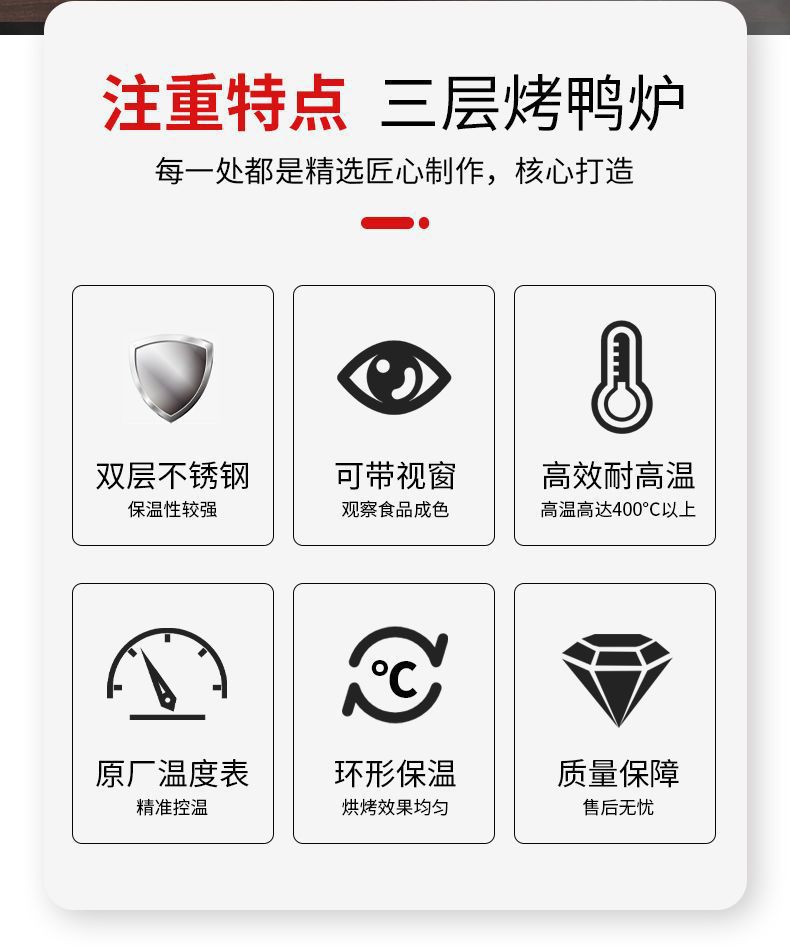 注重特点 三层烤鸭炉

每一处都是精选匠心制作，核心打造

双层不锈钢
保温性较强

可带视窗
观察食品成色

高效耐高温
高温高达400°C以上

原厂温度表
精准控温

°C

环形保温
烘烤效果均匀

质量保障
售后无忧