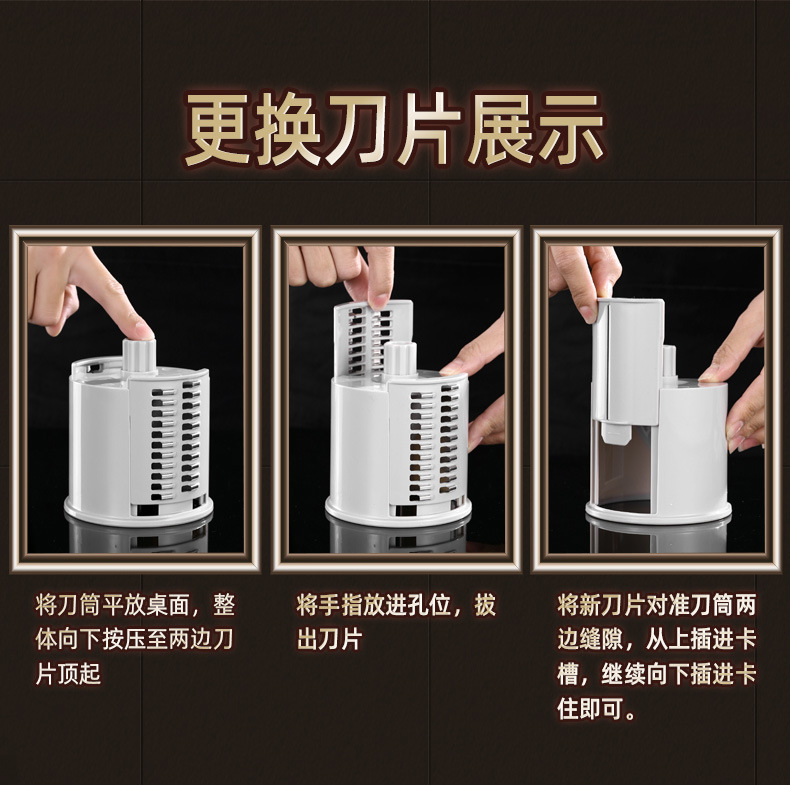 更换刀片展示

将刀筒平放桌面，整体向下按压至两边刀片顶起

将手指放进孔位，拔出刀片

将新刀片对准刀筒两边缝隙，从上插进卡槽，继续向下插进卡住即可。