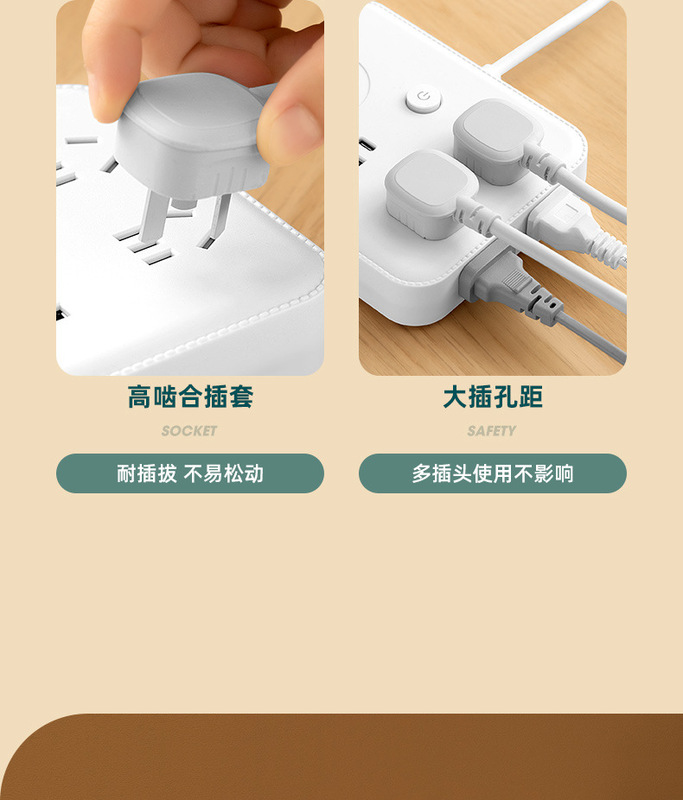 高啮合插套

SOCKET

耐插拔 不易松动

大插孔距

SAFETY

多插头使用不影响