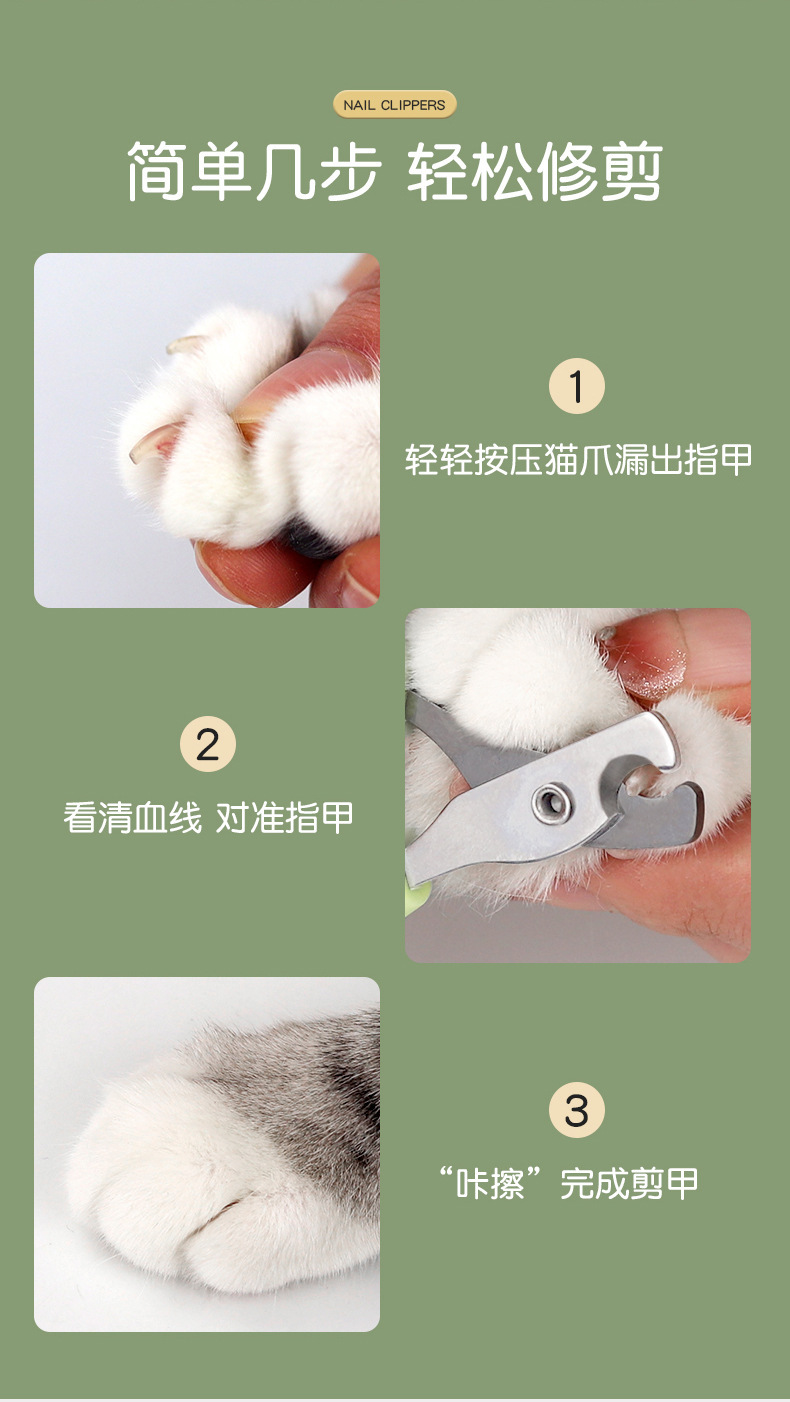 NAIL CLIPPERS

简单几步 轻松修剪

1

轻轻按压猫爪漏出指甲

2

看清血线 对准指甲

3

“咔擦”完成剪甲