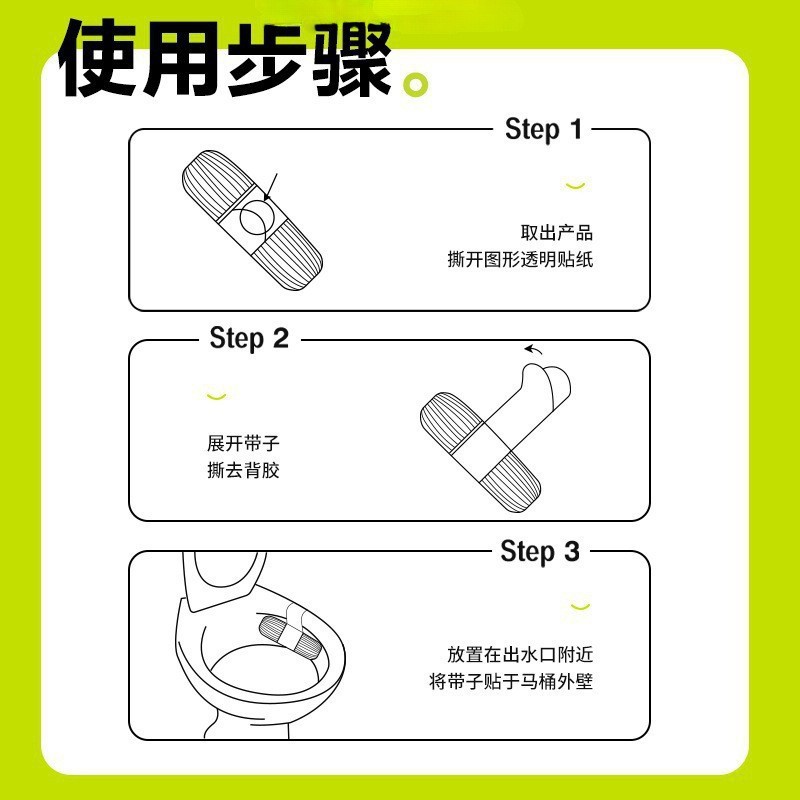 使用步骤。

Step 1

取出产品
撕开图形透明贴纸

Step 2

展开带子
撕去背胶

Step 3

放置在出水口附近
将带子贴于马桶外壁