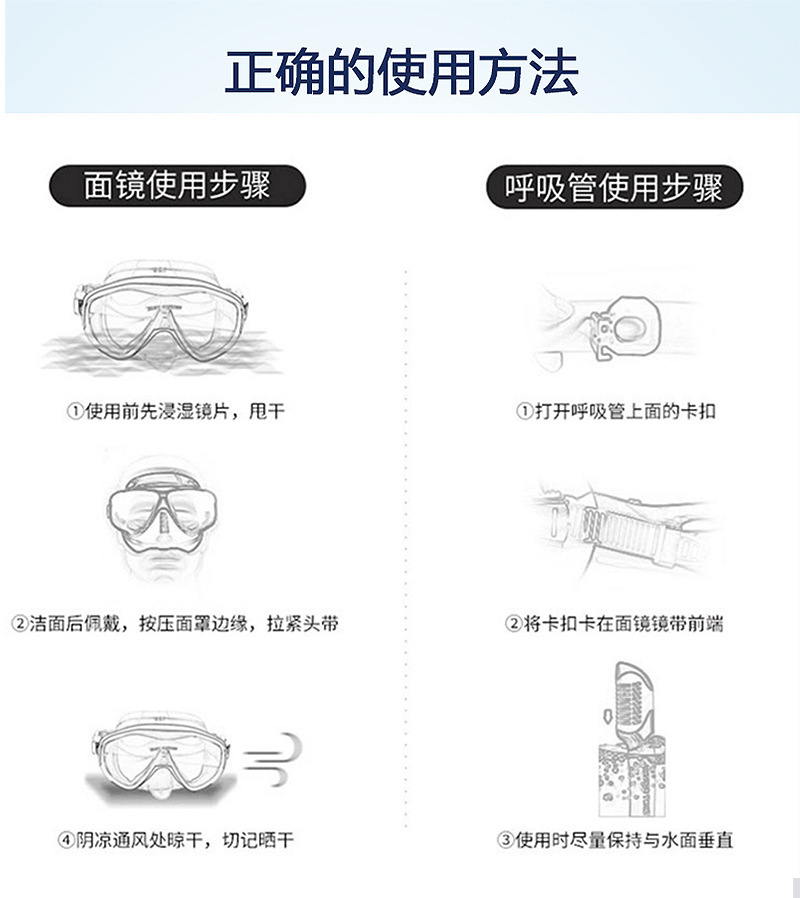 正确的使用方法

面镜使用步骤

①使用前先浸湿镜片，甩干

②洁面后佩戴，按压面罩边缘，拉紧头带

④阴凉通风处晾干，切记晒干

呼吸管使用步骤

①打开呼吸管上面的卡扣

②将卡扣卡在面镜镜带前端

③使用时尽量保持与水面垂直