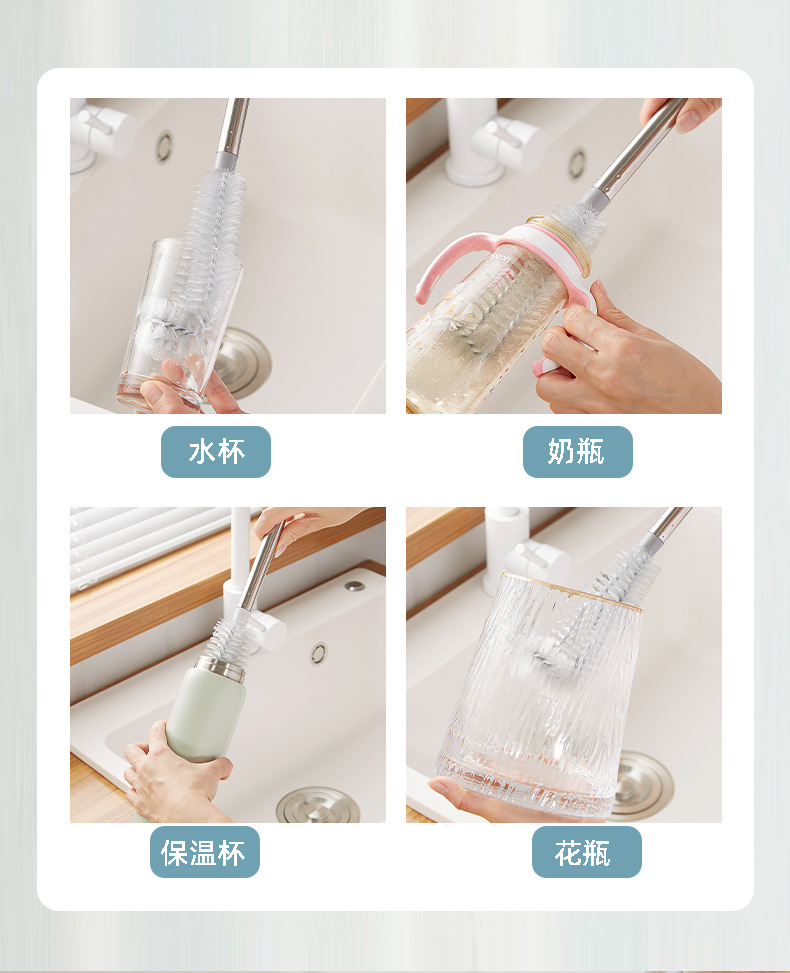 水杯

奶瓶

保温杯

花瓶