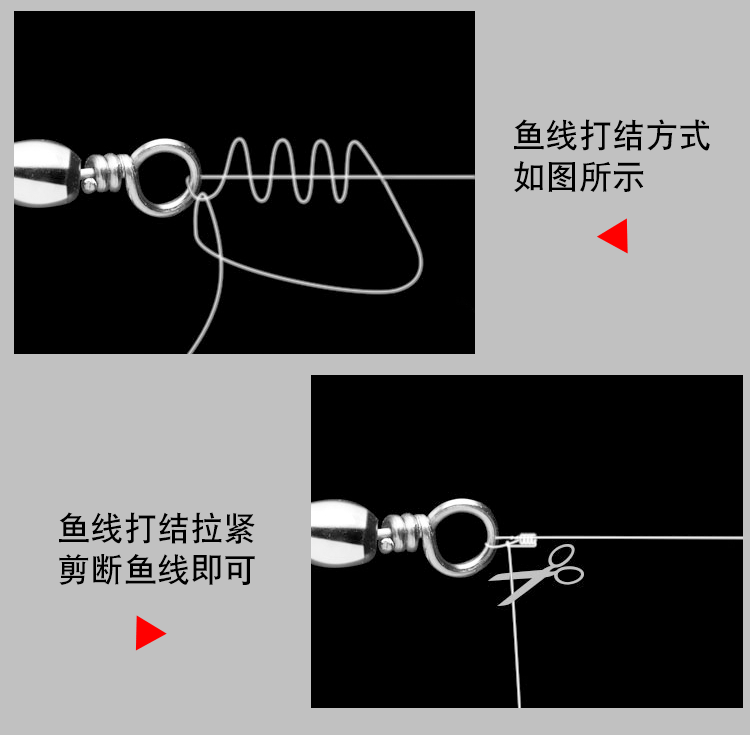 鱼线打结方式
如图所示

鱼线打结拉紧
剪断鱼线即可