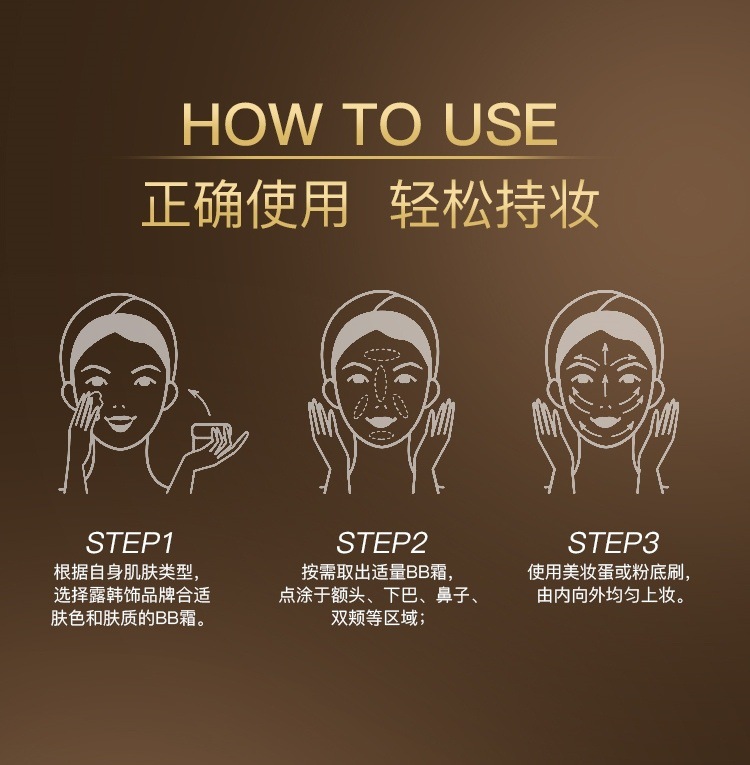 HOW TO USE
正确使用 轻松持妆

STEP1
根据自身肌肤类型，选择露韩饰品牌合适肤色和肤质的BB霜。

STEP2
按需取出适量BB霜，点涂于额头、下巴、鼻子、双颊等区域；

STEP3
使用美妆蛋或粉底刷，由内向外均匀上妆。