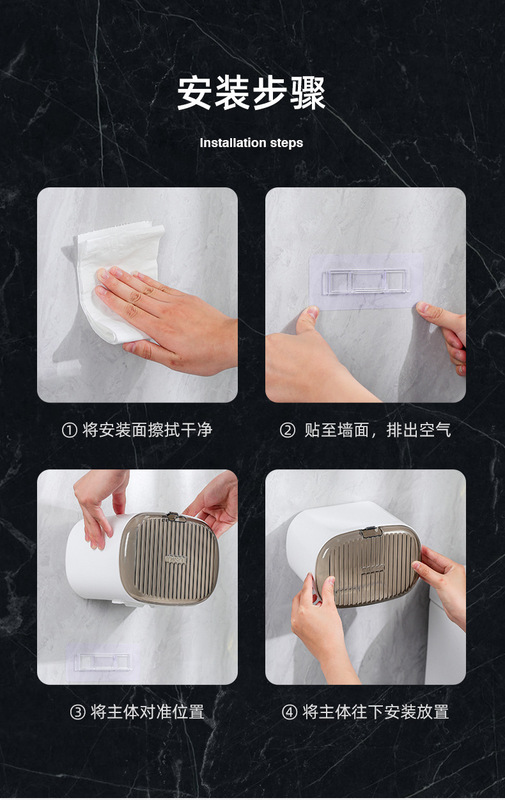 安装步骤

Installation steps

① 将安装面擦拭干净

② 贴至墙面，排出空气

③ 将主体对准位置

④ 将主体往下安装放置