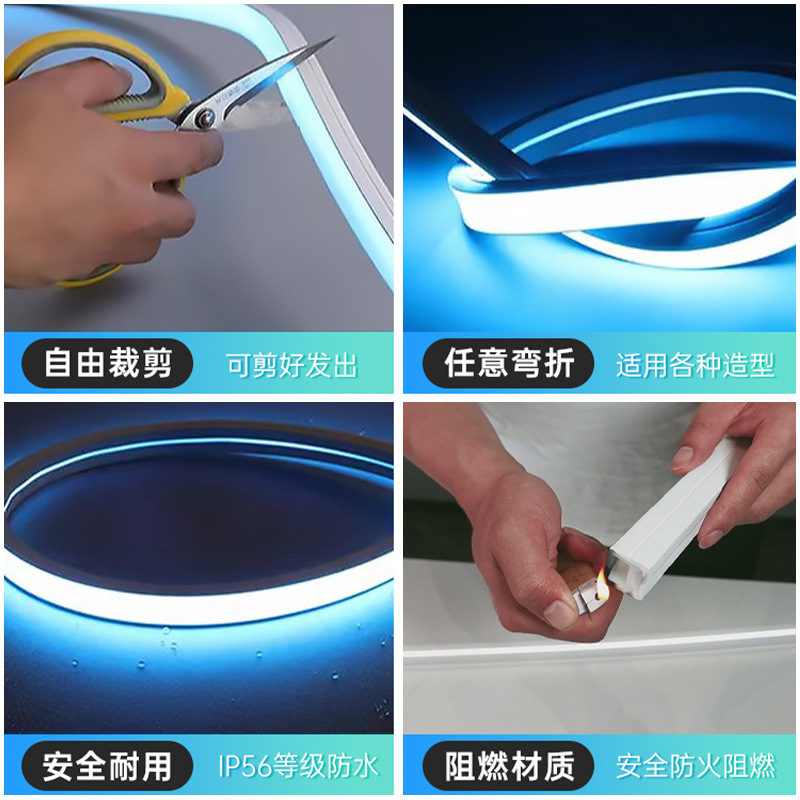 自由裁剪 可剪好发出

任意弯折 适用各种造型

安全耐用 IP56等级防水

阻燃材质 安全防火阻燃