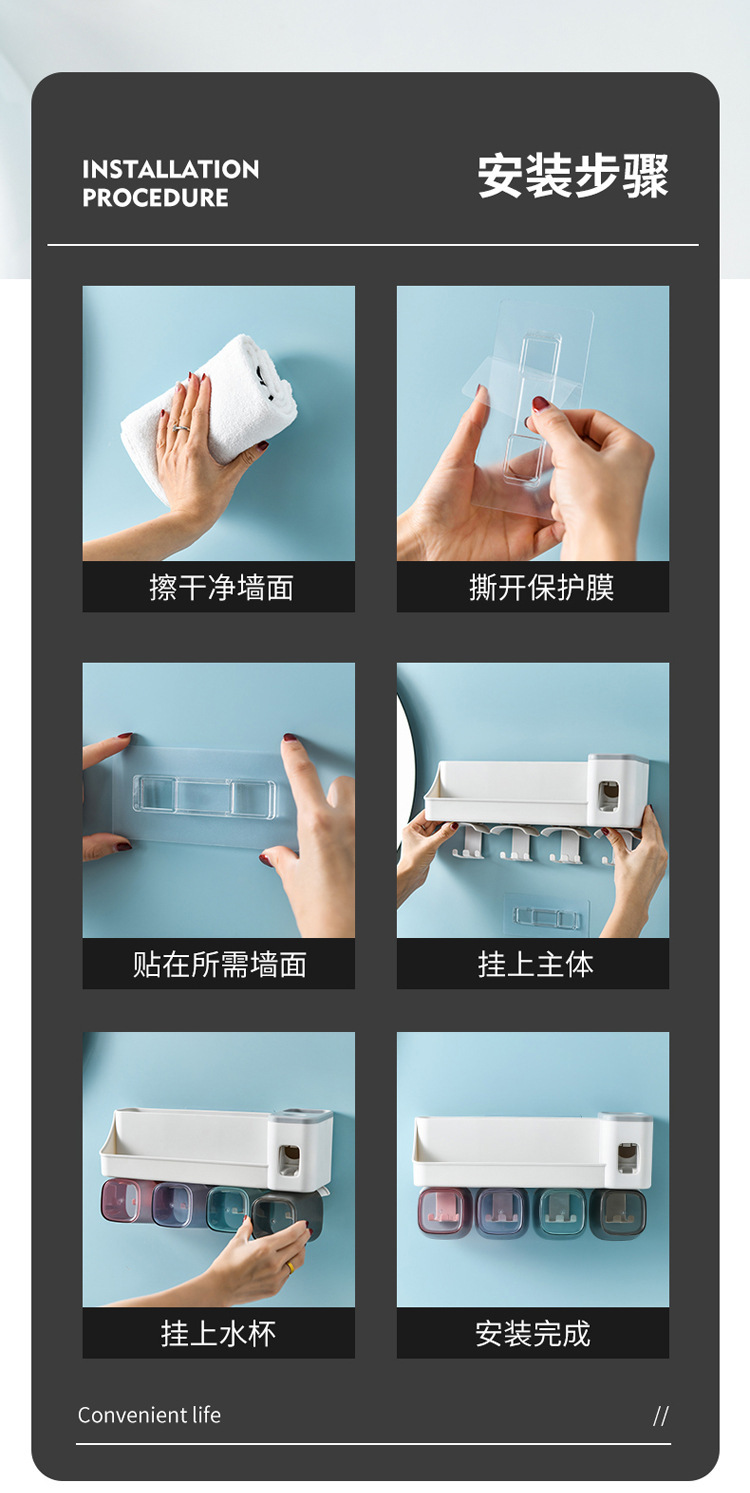 INSTALLATION PROCEDURE

安装步骤

擦干净墙面

撕开保护膜

贴在所需墙面

挂上主体

挂上水杯

安装完成

Convenient life

//