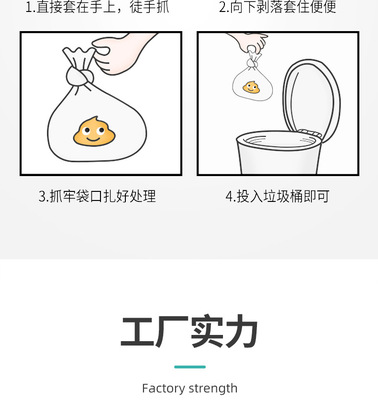 1.直接套在手上，徒手抓

2.向下剥落套住便便

3.抓牢袋口扎好处理

4.投入垃圾桶即可

工厂实力

Factory strength