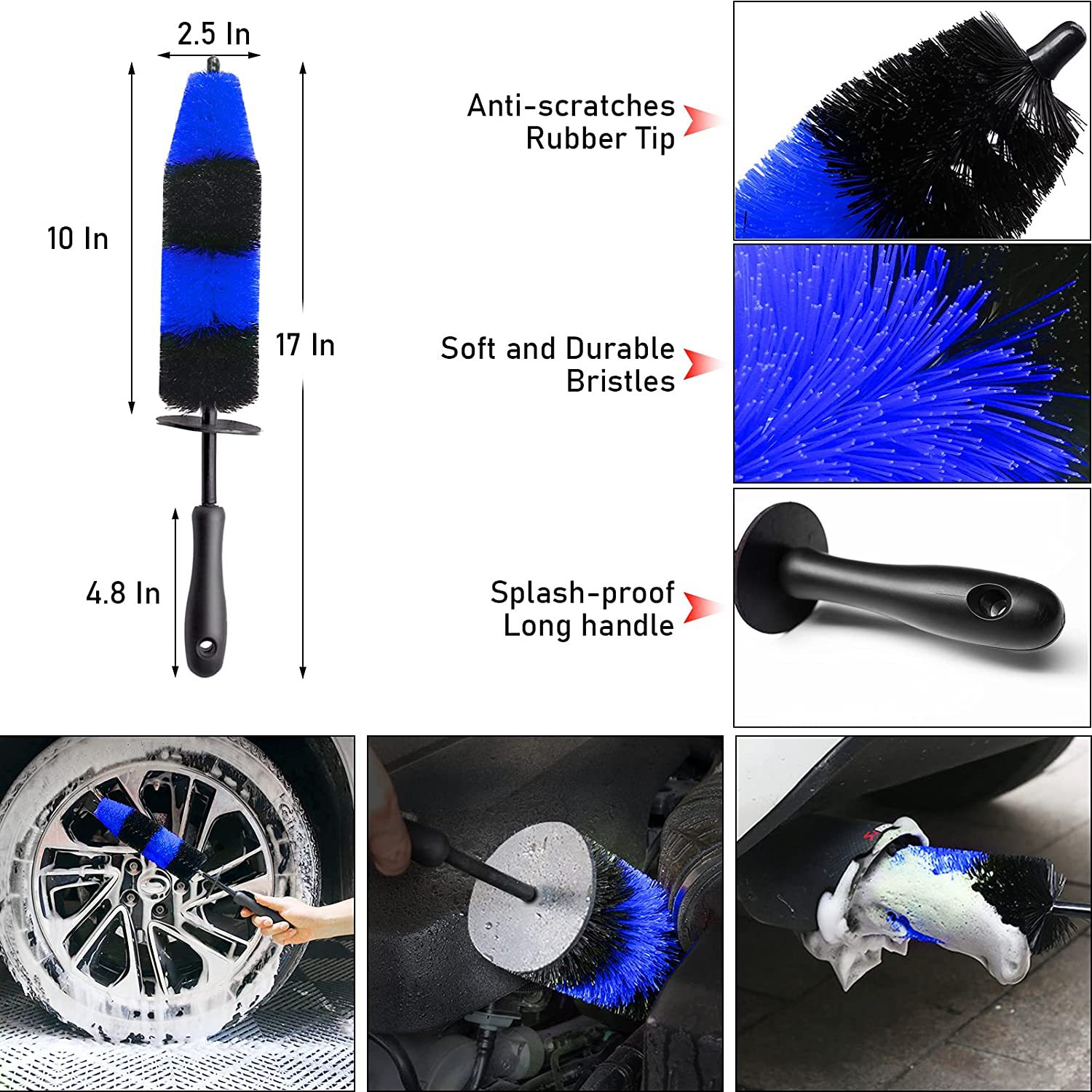 2.5 In

10 In

17 In

4.8 In

Anti-scratches Rubber Tip

Soft and Durable Bristles

Splash-proof Long handle