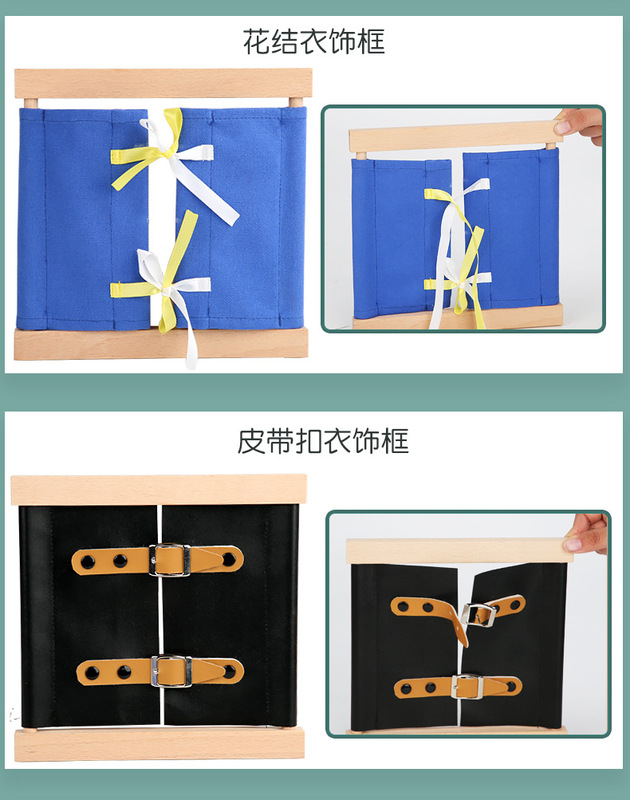 花结衣饰框

皮带扣衣饰框