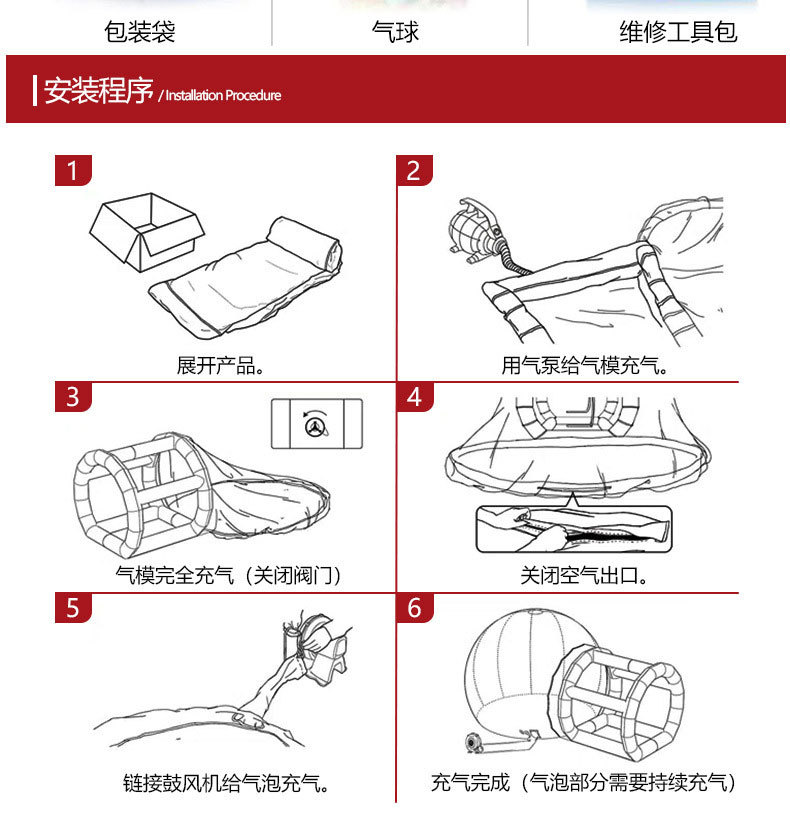 包装袋 气球 维修工具包

安装程序 / Installation Procedure

1

展开产品。

2

用气泵给气模充气。

3

气模完全充气（关闭阀门）

4

关闭空气出口。

5

链接鼓风机给气泡充气。

6

充气完成（气泡部分需要持续充气）